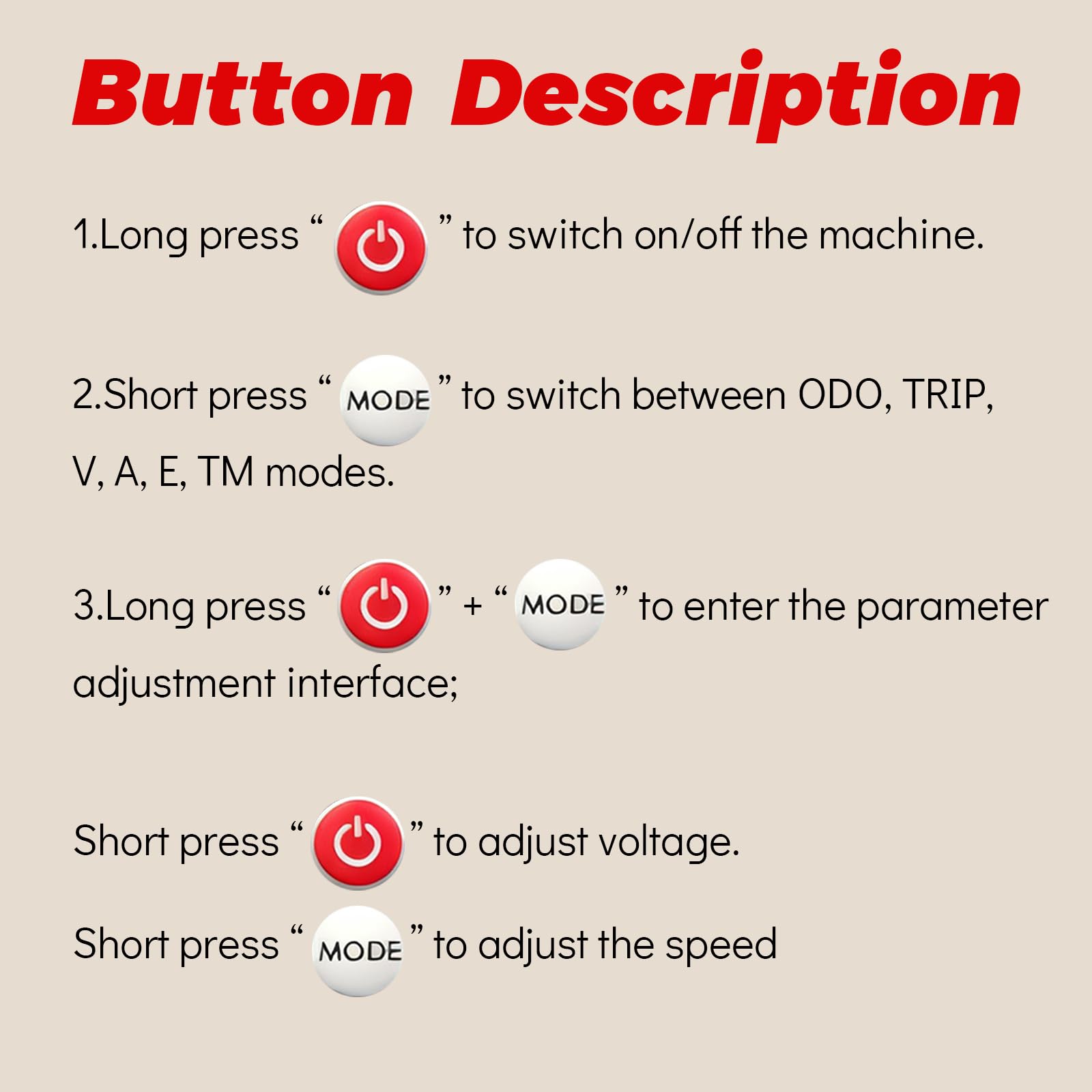 Button Description

1.Long press “ ” to switch on/off the machine.

2.Short press “ MODE ” to switch between ODO, TRIP, V, A, E, TM modes.

3.Long press “ ” + “ MODE ” to enter the parameter adjustment interface;

Short press “ ” to adjust voltage.

Short press “ MODE ” to adjust the speed