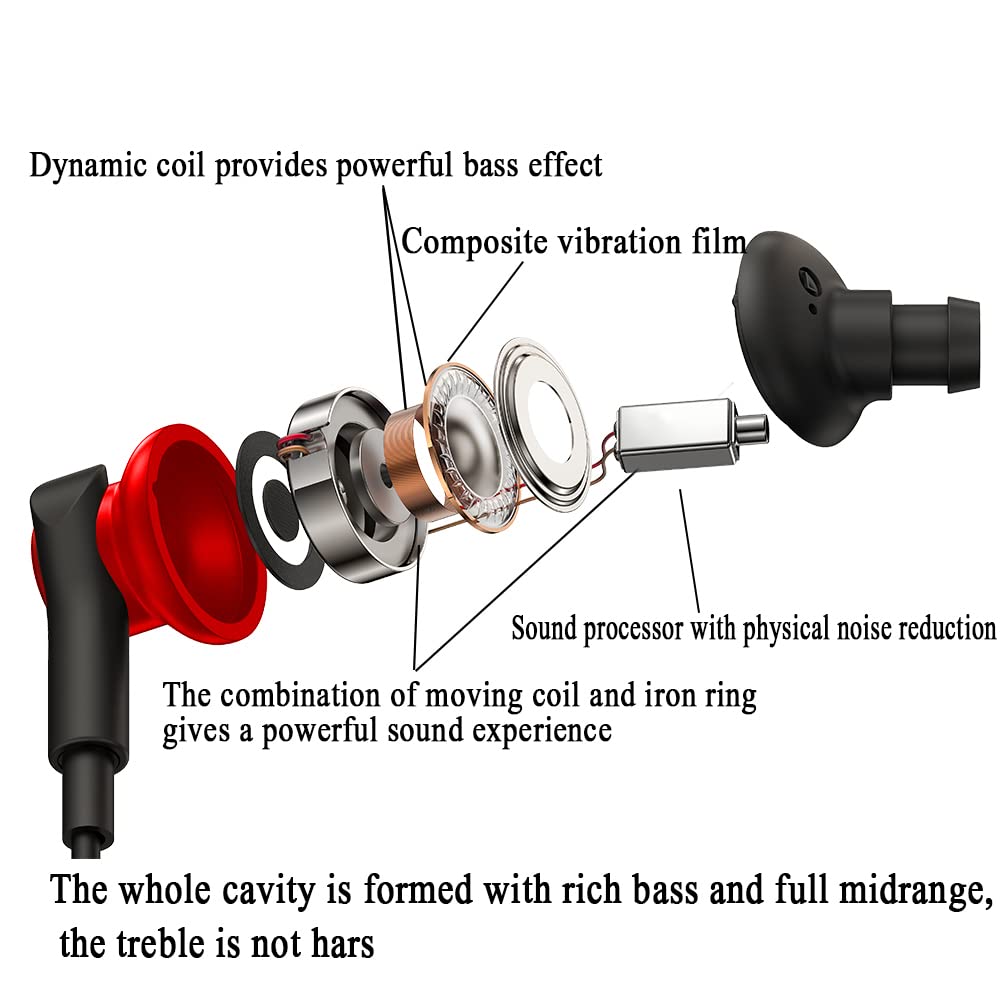 Dynamic coil provides powerful bass effect

Composite vibration film

Sound processor with physical noise reduction

The combination of moving coil and iron ring gives a powerful sound experience

The whole cavity is formed with rich bass and full midrange, the treble is not hars