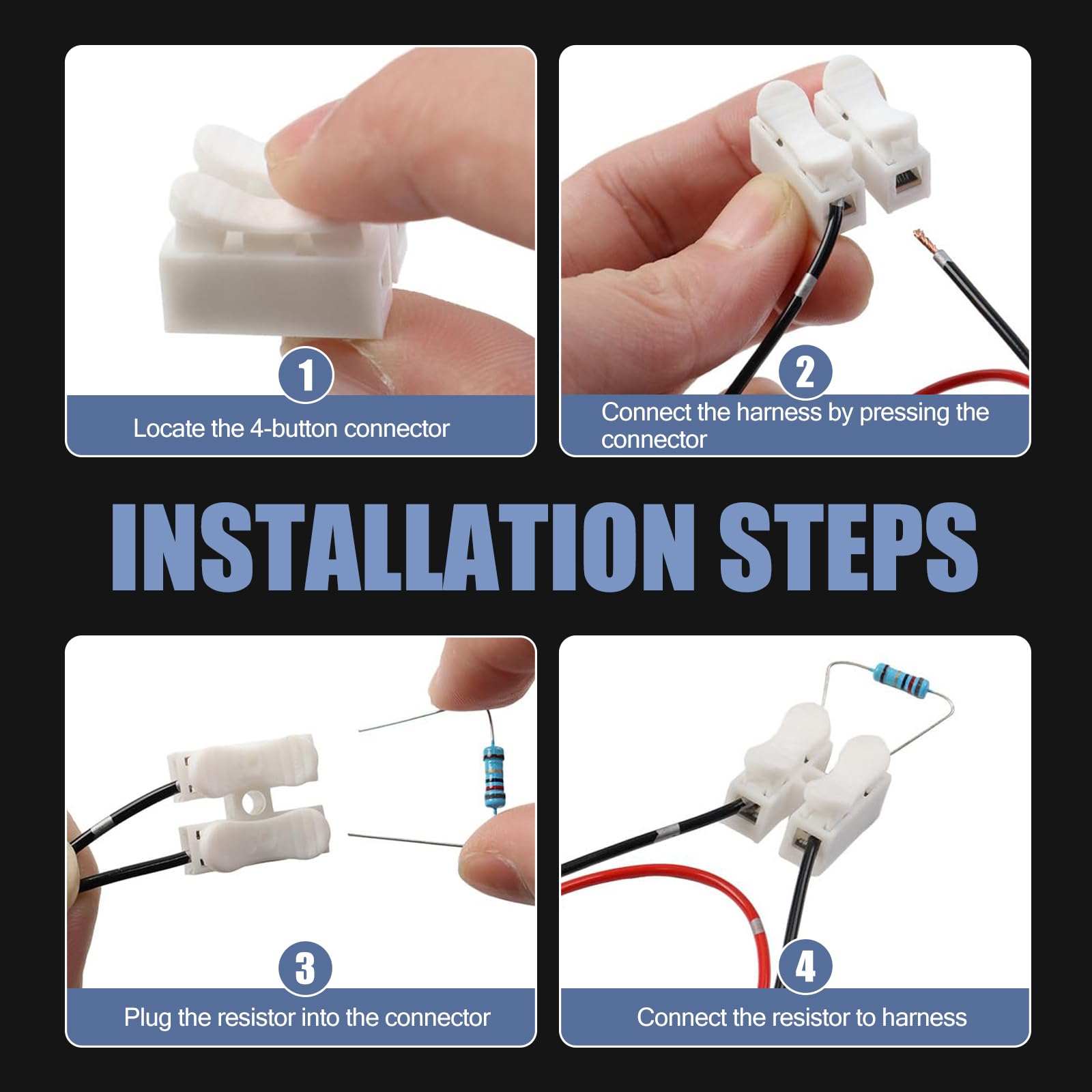 1

Locate the 4-button connector

2

Connect the harness by pressing the connector

INSTALLATION STEPS

3

Plug the resistor into the connector

4

Connect the resistor to harness