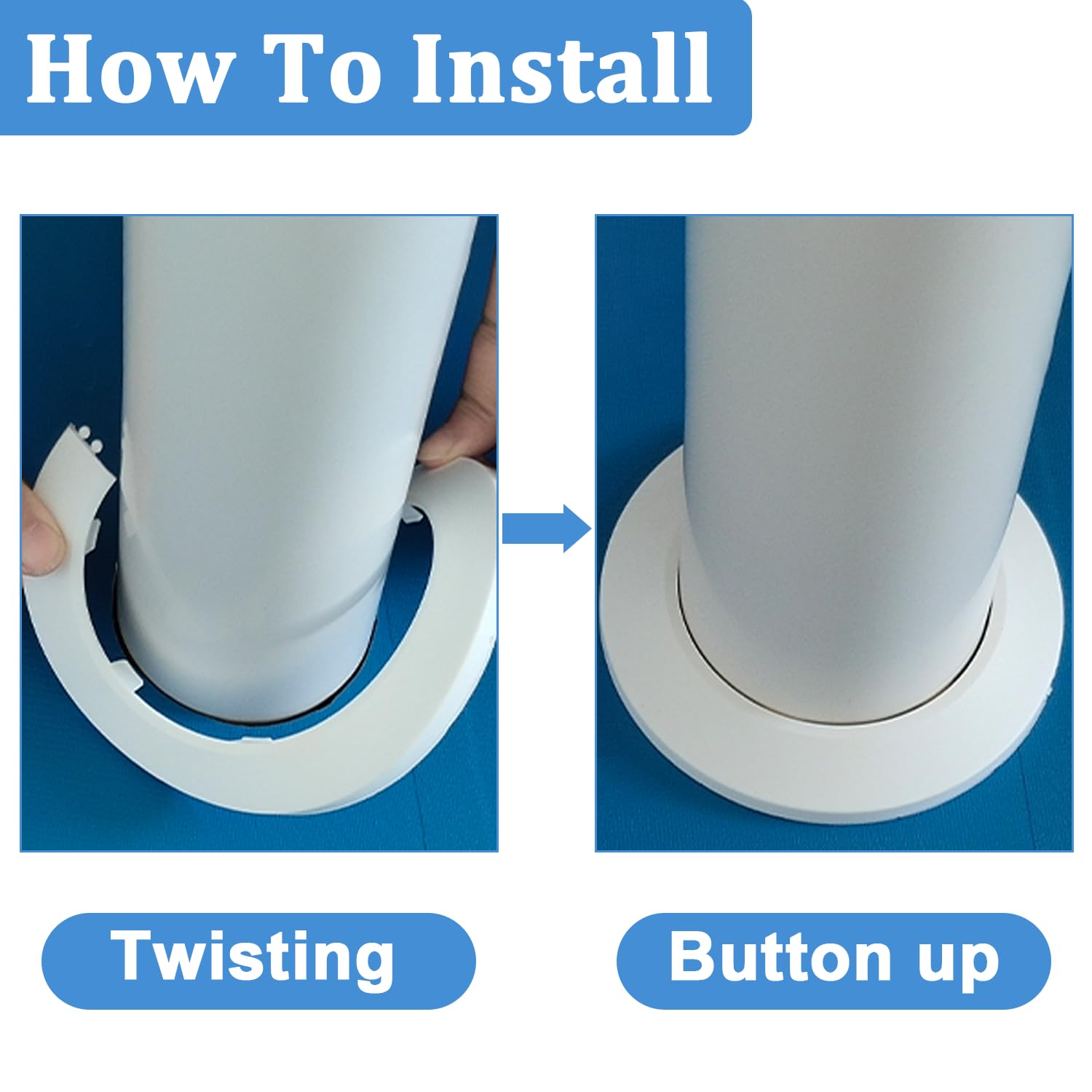 How To Install

Twisting

Button up