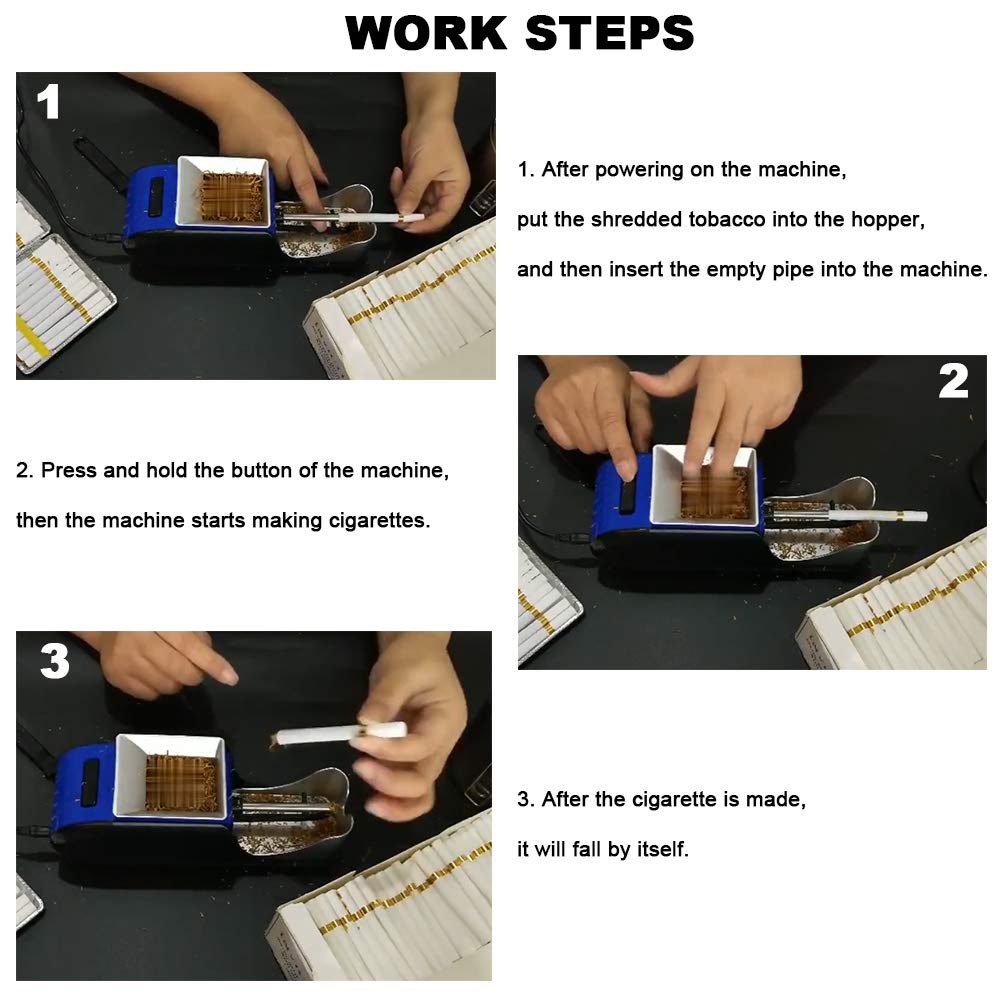 WORK STEPS

1

1. After powering on the machine, put the shredded tobacco into the hopper, and then insert the empty pipe into the machine.

2

2. Press and hold the button of the machine, then the machine starts making cigarettes.

3

3. After the cigarette is made, it will fall by itself.