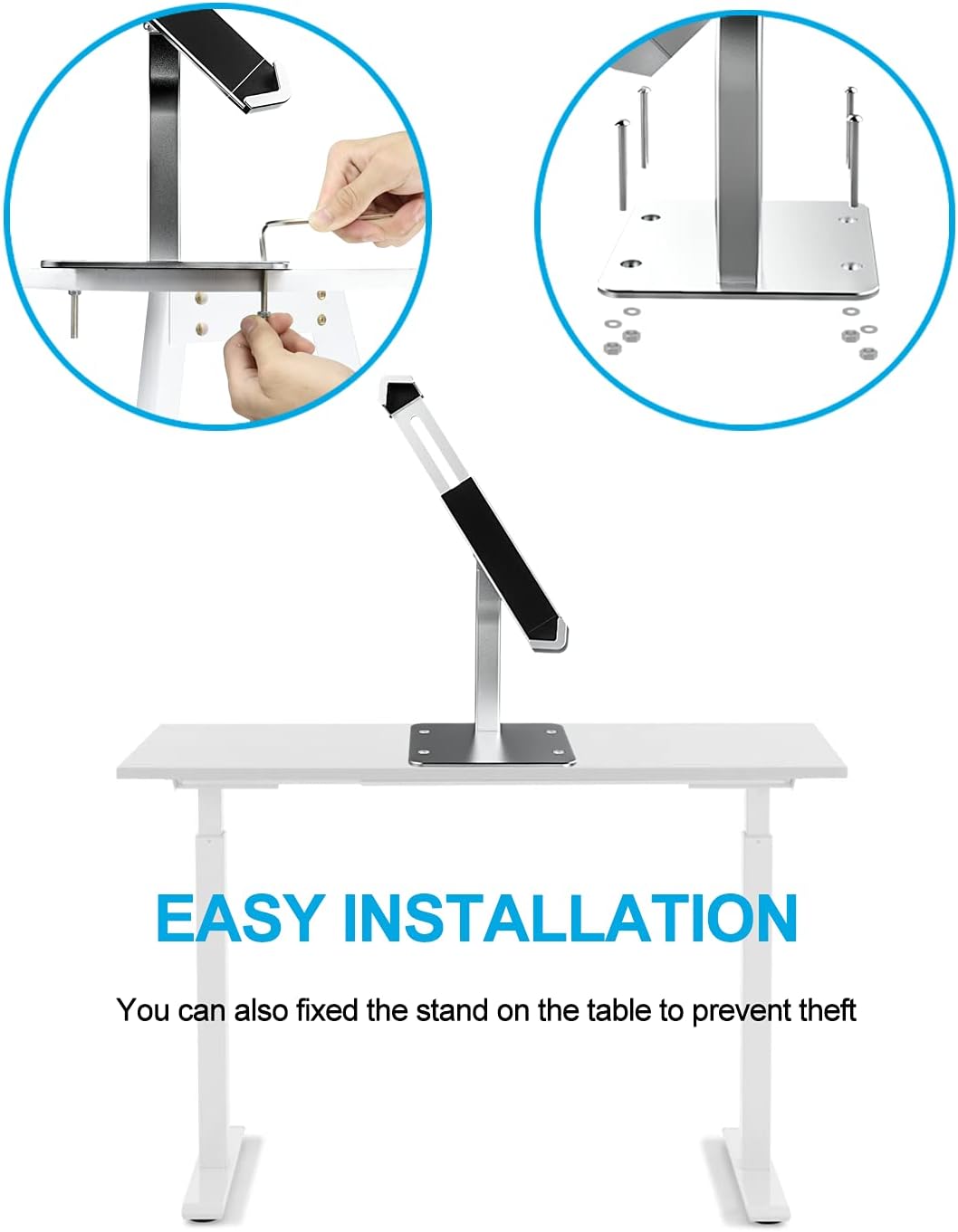 EASY INSTALLATION

You can also fixed the stand on the table to prevent theft