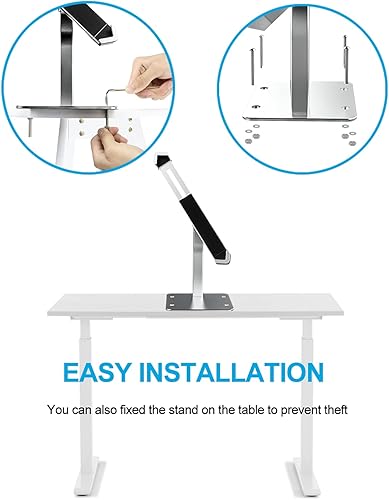 EASY INSTALLATION

You can also fixed the stand on the table to prevent theft