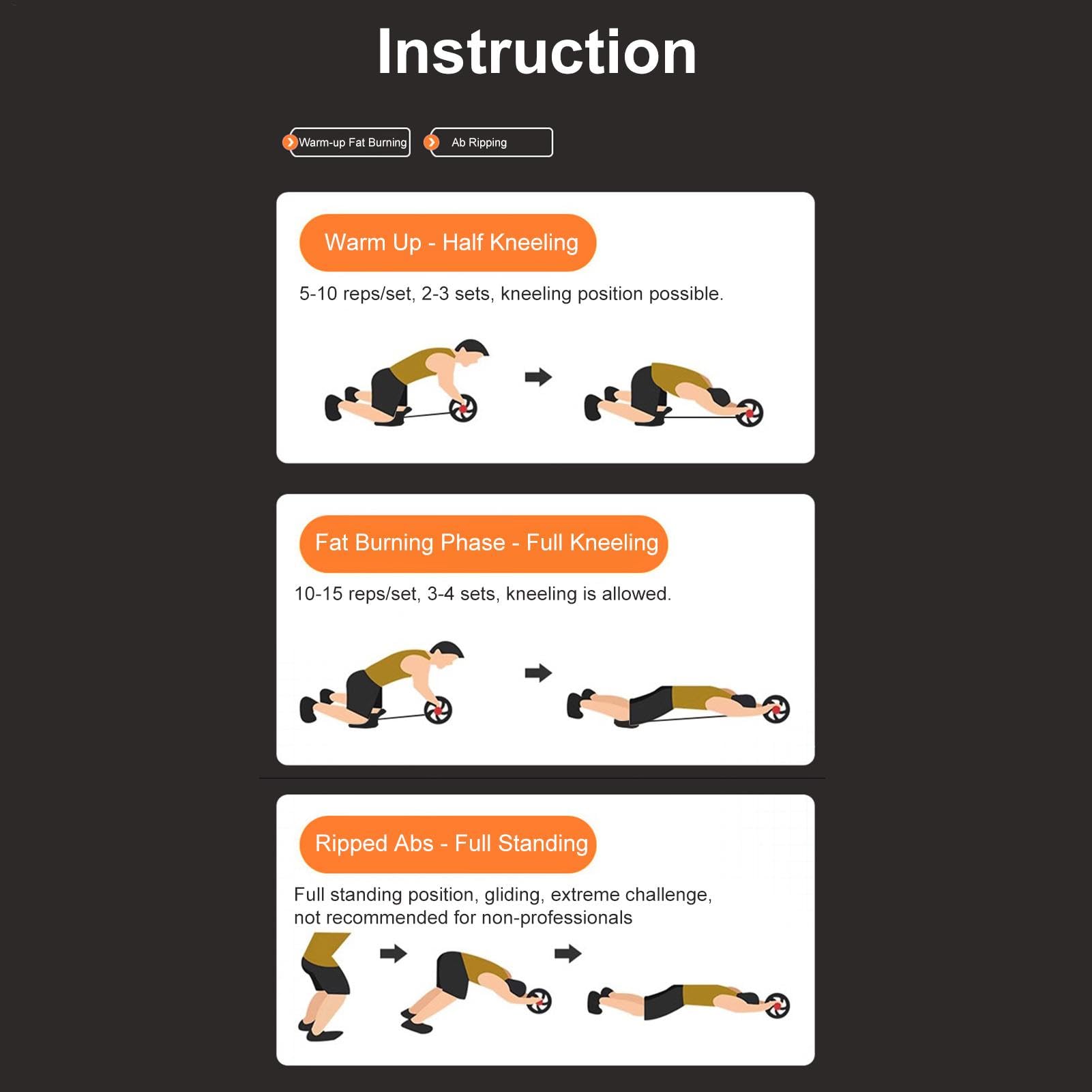 Instruction

Warm-up Fat Burning

Ab Ripping

Warm Up - Half Kneeling

5-10 reps/set, 2-3 sets, kneeling position possible.

Fat Burning Phase - Full Kneeling

10-15 reps/set, 3-4 sets, kneeling is allowed.

Ripped Abs - Full Standing

Full standing position, gliding, extreme challenge, not recommended for non-professionals