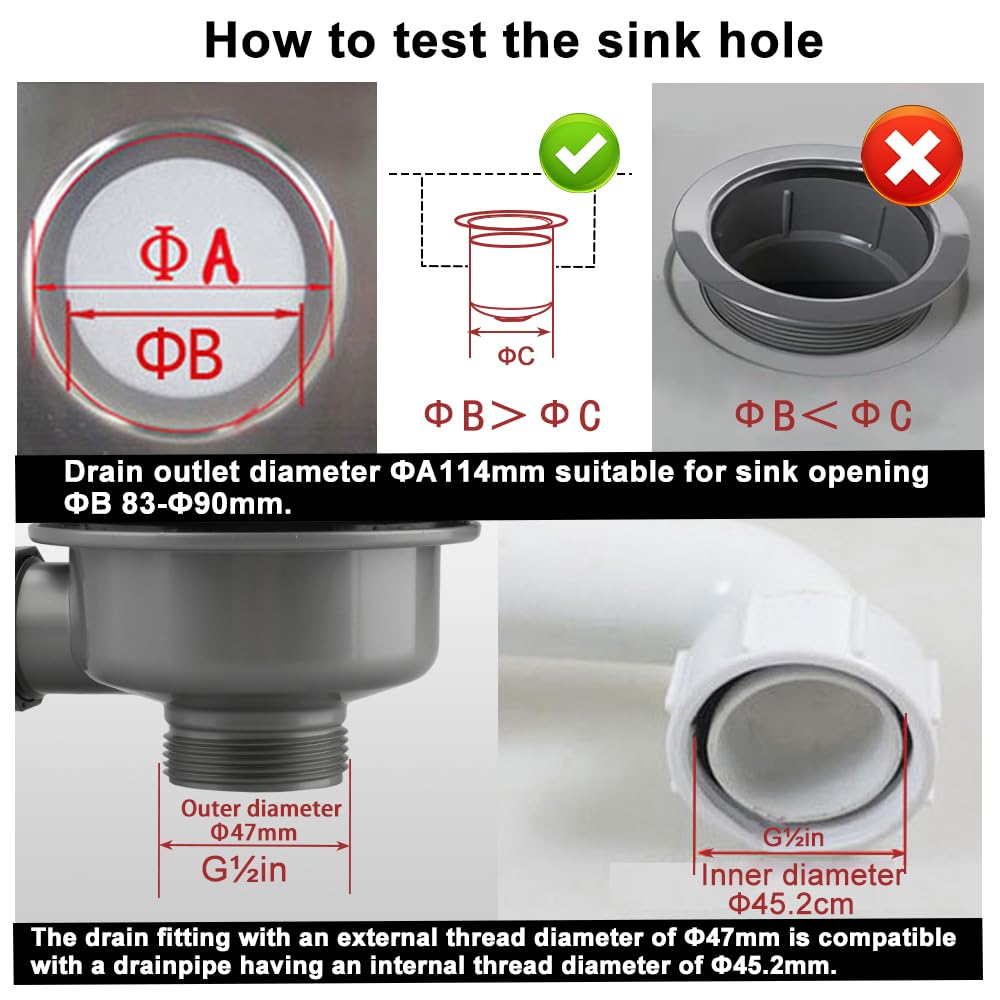 How to test the sink hole

ΦA

ΦB

ΦC

ΦB＞ΦC

ΦB＜ΦC

Drain outlet diameter ΦA114mm suitable for sink opening ΦB 83-Φ90mm.

Outer diameter Φ47mm

G½in

G½in

Inner diameter Φ45.2cm

The drain fitting with an external thread diameter of Φ47mm is compatible with a drainpipe having an internal thread diameter of Φ45.2mm.