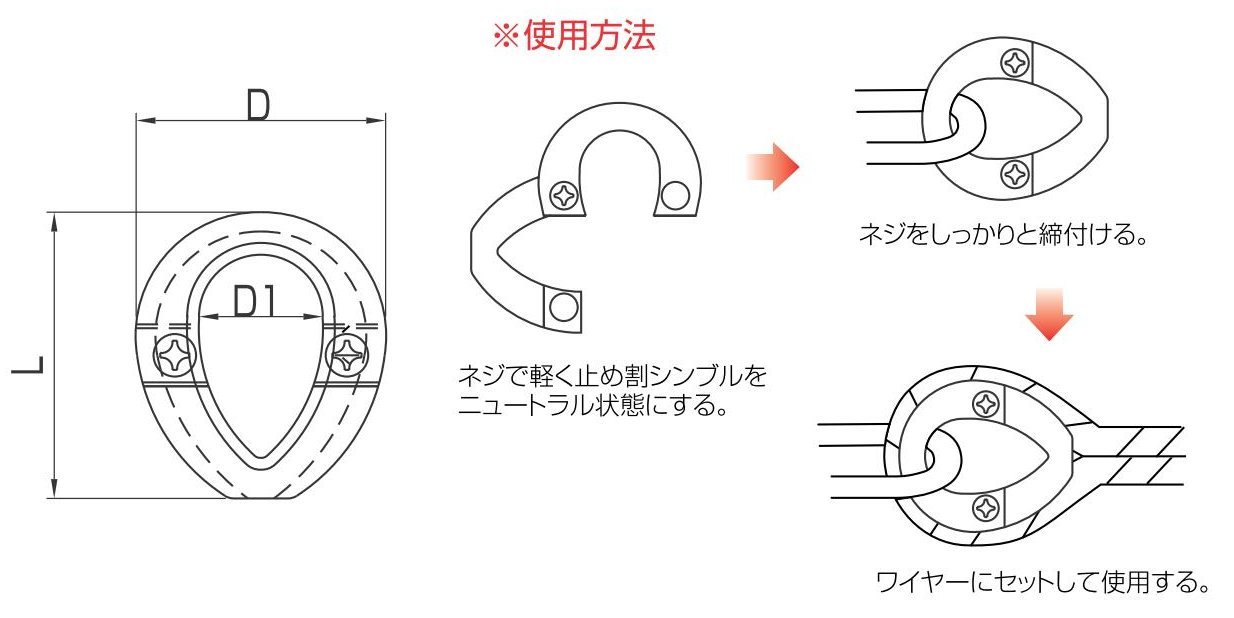 ※使用方法

D

D1

L

ネジで軽く止め割シンブルをニュートラル状態にする。

ネジをしっかりと締付ける。

ワイヤーにセットして使用する。