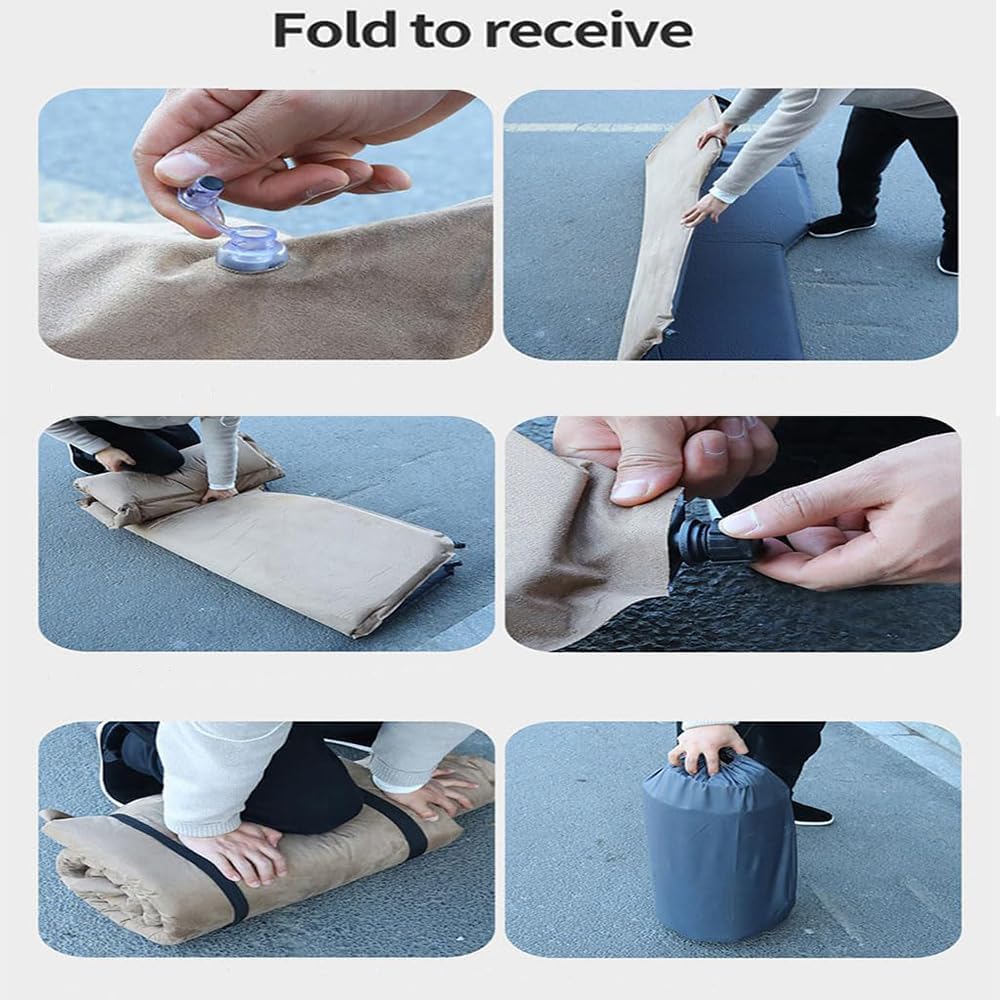 Fold to receive