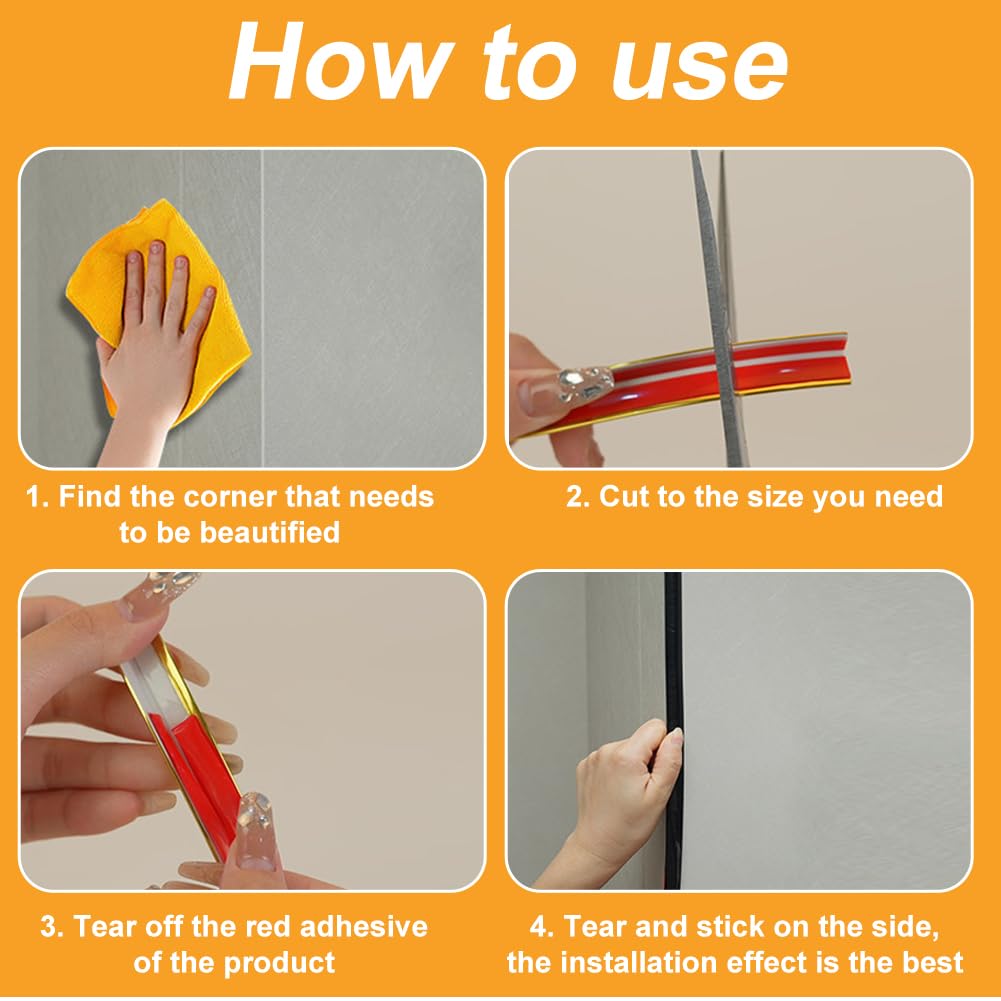 How to use

1. Find the corner that needs to be beautified

2. Cut to the size you need

3. Tear off the red adhesive of the product

4. Tear and stick on the side, the installation effect is the best