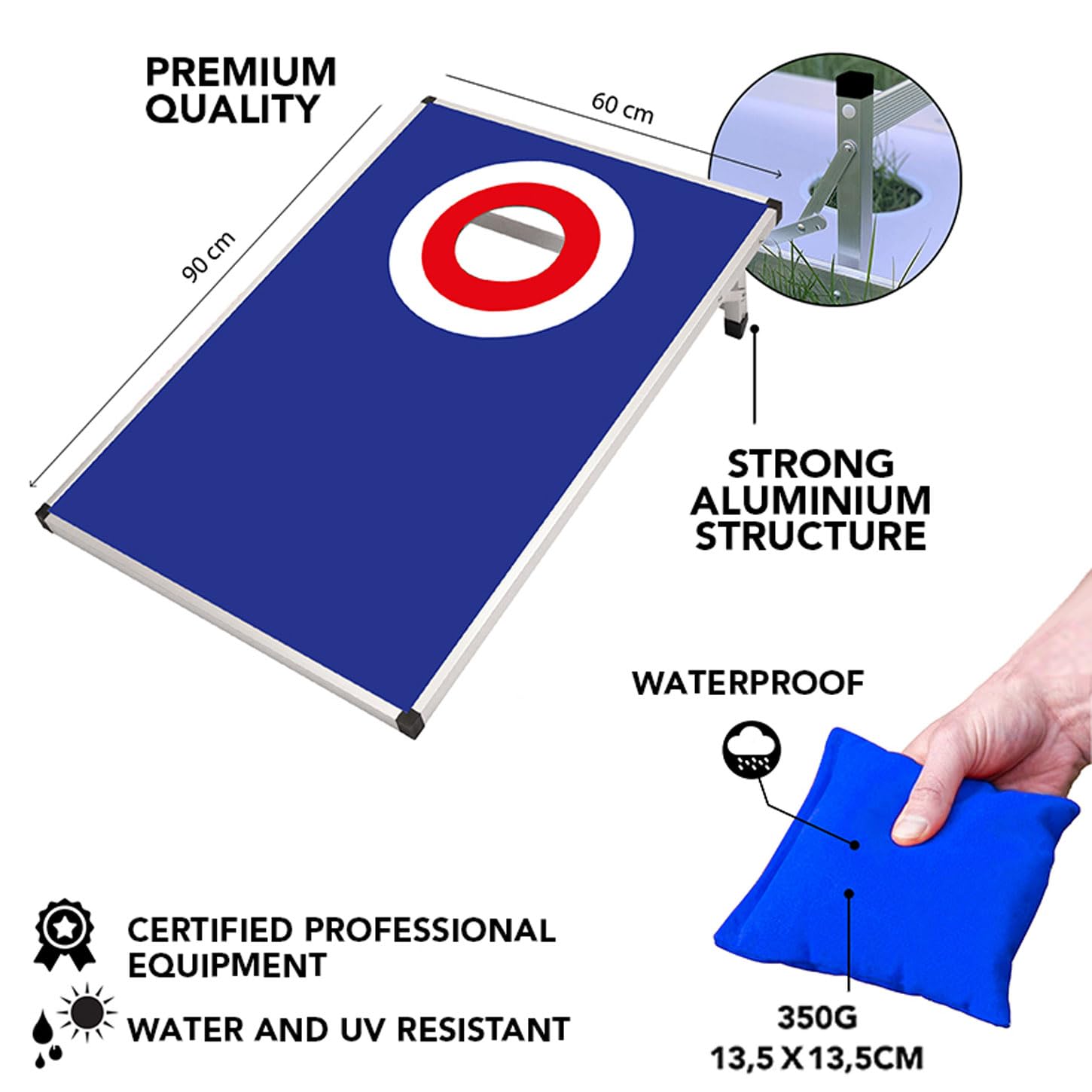 PREMIUM QUALITY

60 cm

90 cm

STRONG ALUMINIUM STRUCTURE

WATERPROOF

CERTIFIED PROFESSIONAL EQUIPMENT

WATER AND UV RESISTANT

350G
13,5 X 13,5CM