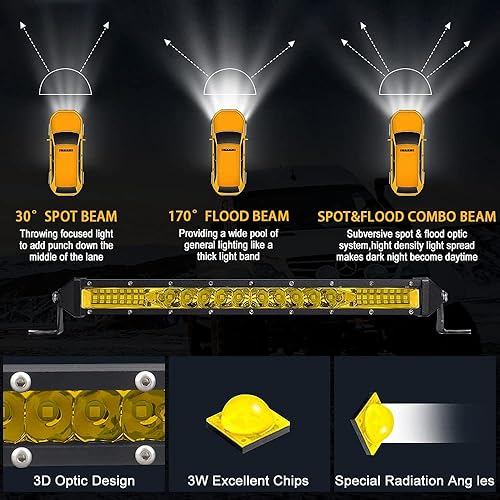 30° SPOT BEAM
Throwing focused light to add punch down the middle of the lane

170° FLOOD BEAM
Providing a wide pool of general lighting like a thick light band

SPOT&FLOOD COMBO BEAM
Subversive spot & flood optic system,hight density light spread makes dark night become daytime

3D Optic Design

3W Excellent Chips

Special Radiation Ang les