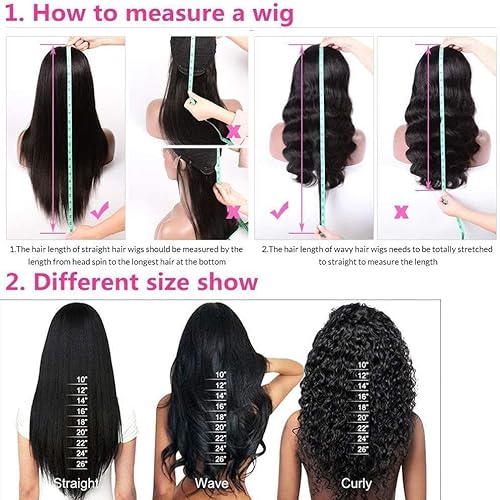 1. How to measure a wig

1.The hair length of straight hair wigs should be measured by the length from head spin to the longest hair at the bottom

2.The hair length of wavy hair wigs needs to be totally stretched to straight to measure the length

2. Different size show

10"
12"
14"
16"
18"
20"
22"
24"
26"
Straight

10"
12"
14"
16"
18"
20"
22"
24"
26"
Wave

10"
12"
14"
16"
18"
20"
22"
24"
26"
Curly