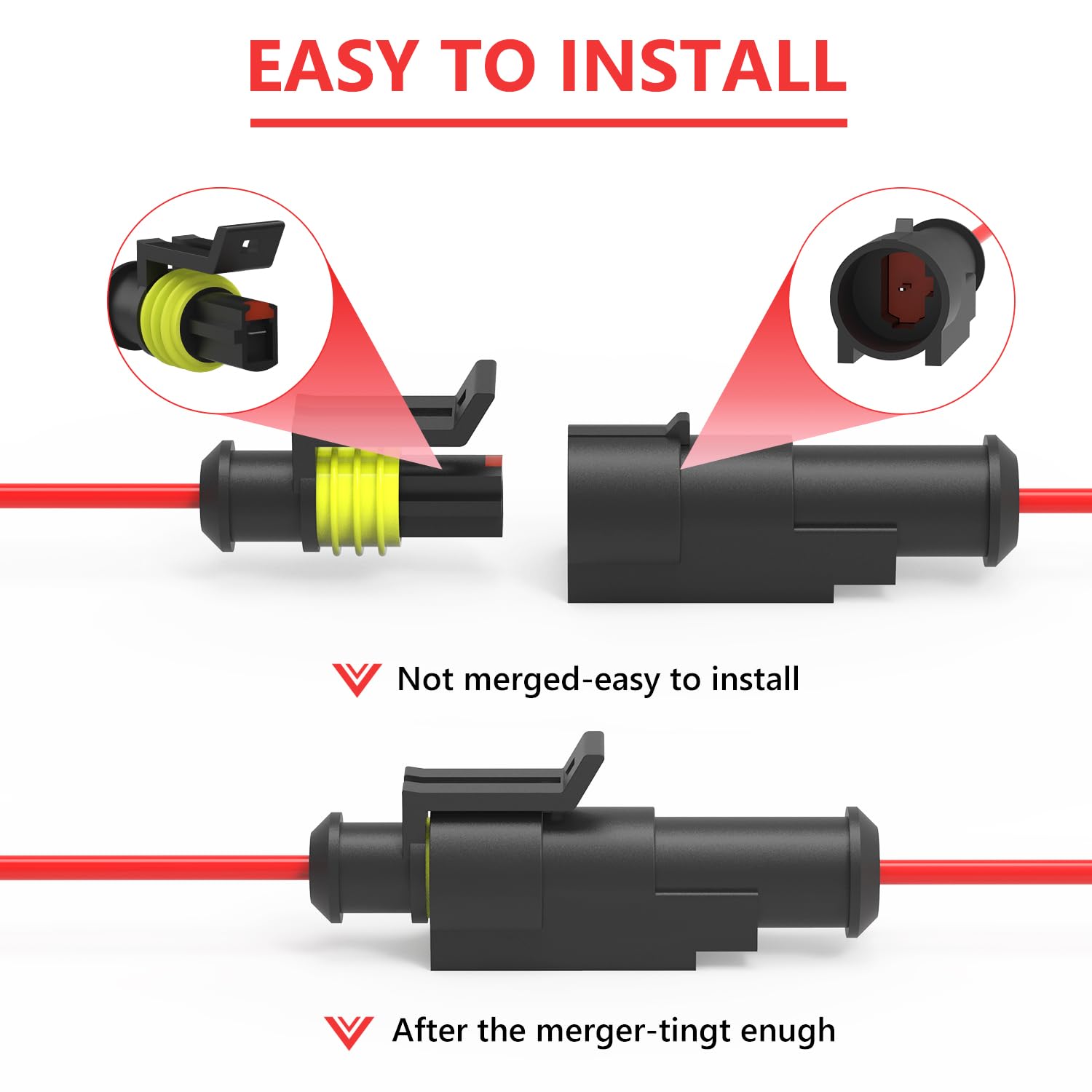 EASY TO INSTALL

Not merged-easy to install

After the merger-tingt enugh