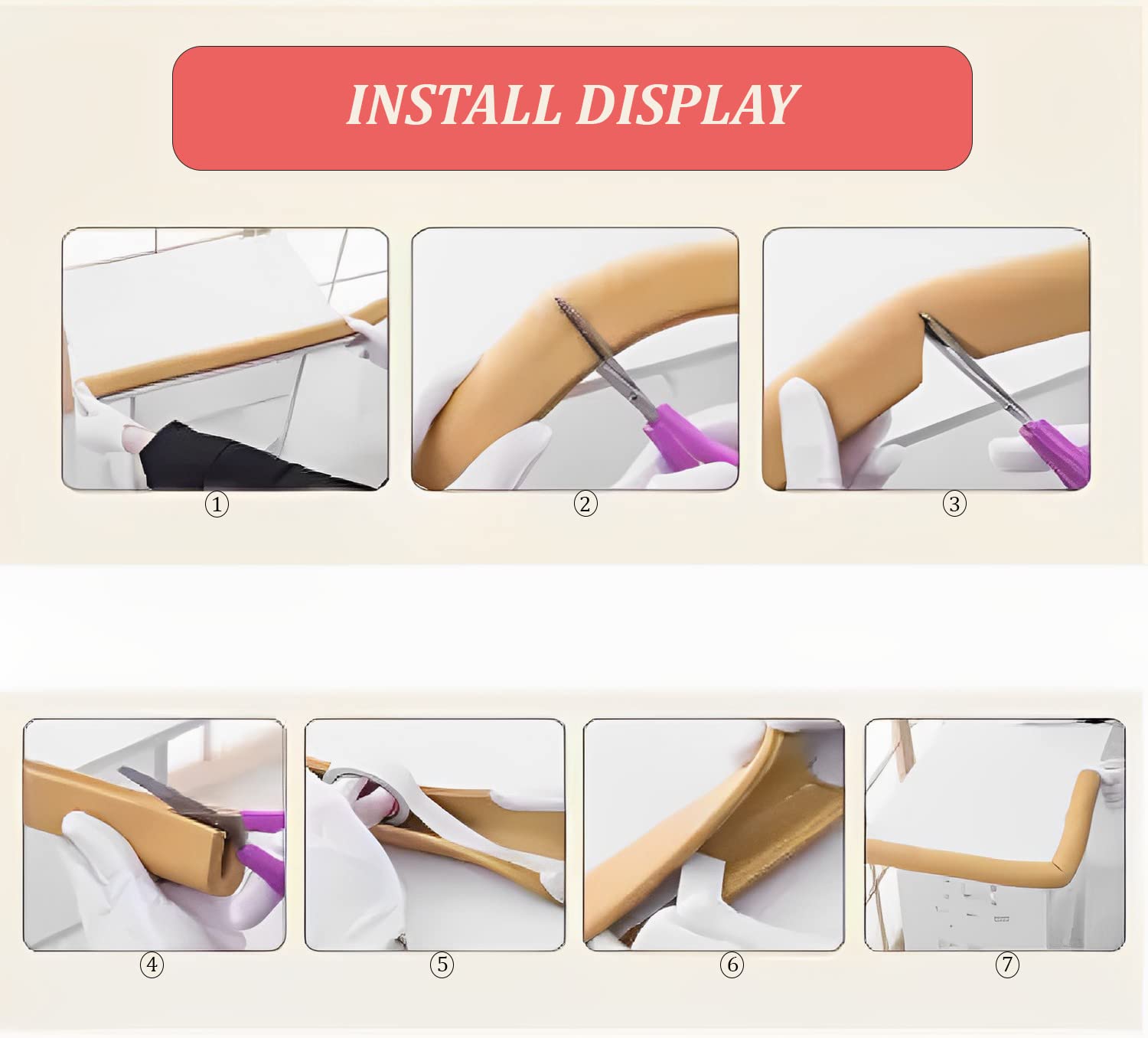 INSTALL DISPLAY

①

②

③

④

⑤

⑥

⑦