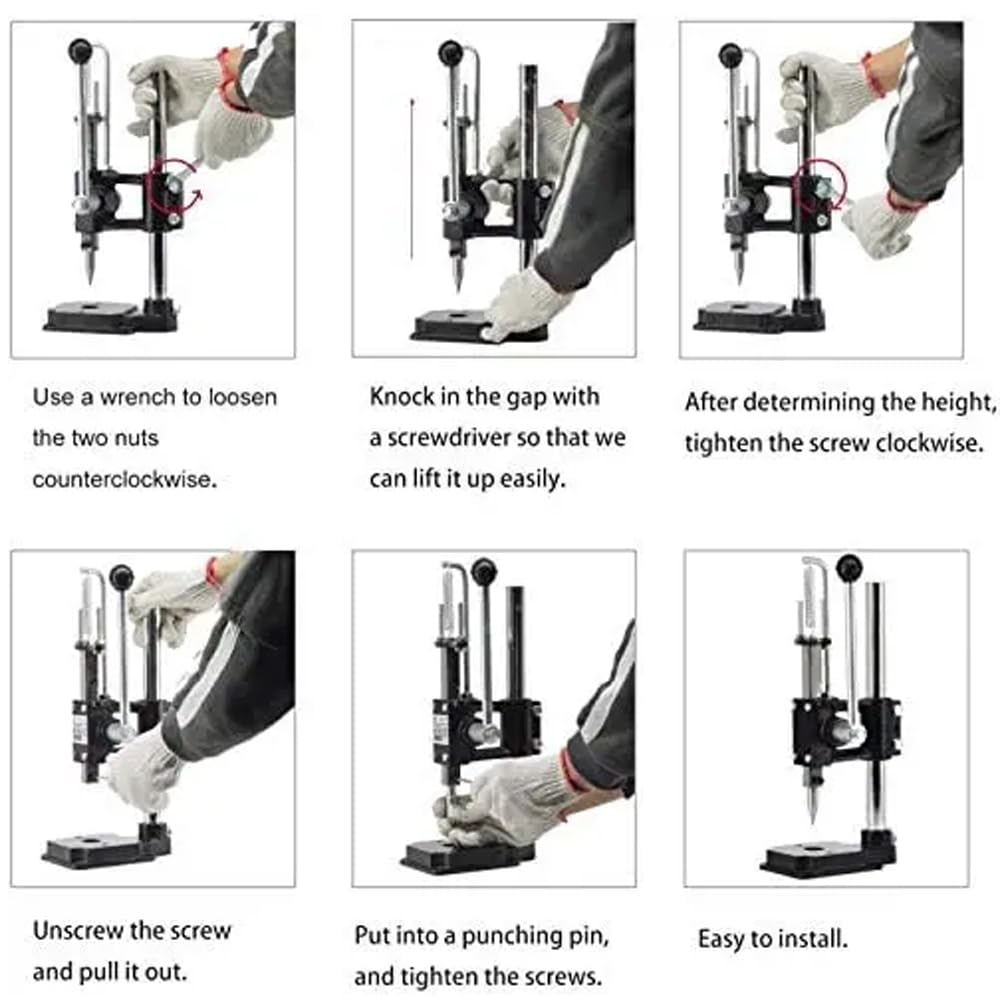 Use a wrench to loosen the two nuts counterclockwise.

Knock in the gap with a screwdriver so that we can lift it up easily.

After determining the height, tighten the screw clockwise.

Unscrew the screw and pull it out.

Put into a punching pin, and tighten the screws.

Easy to install.