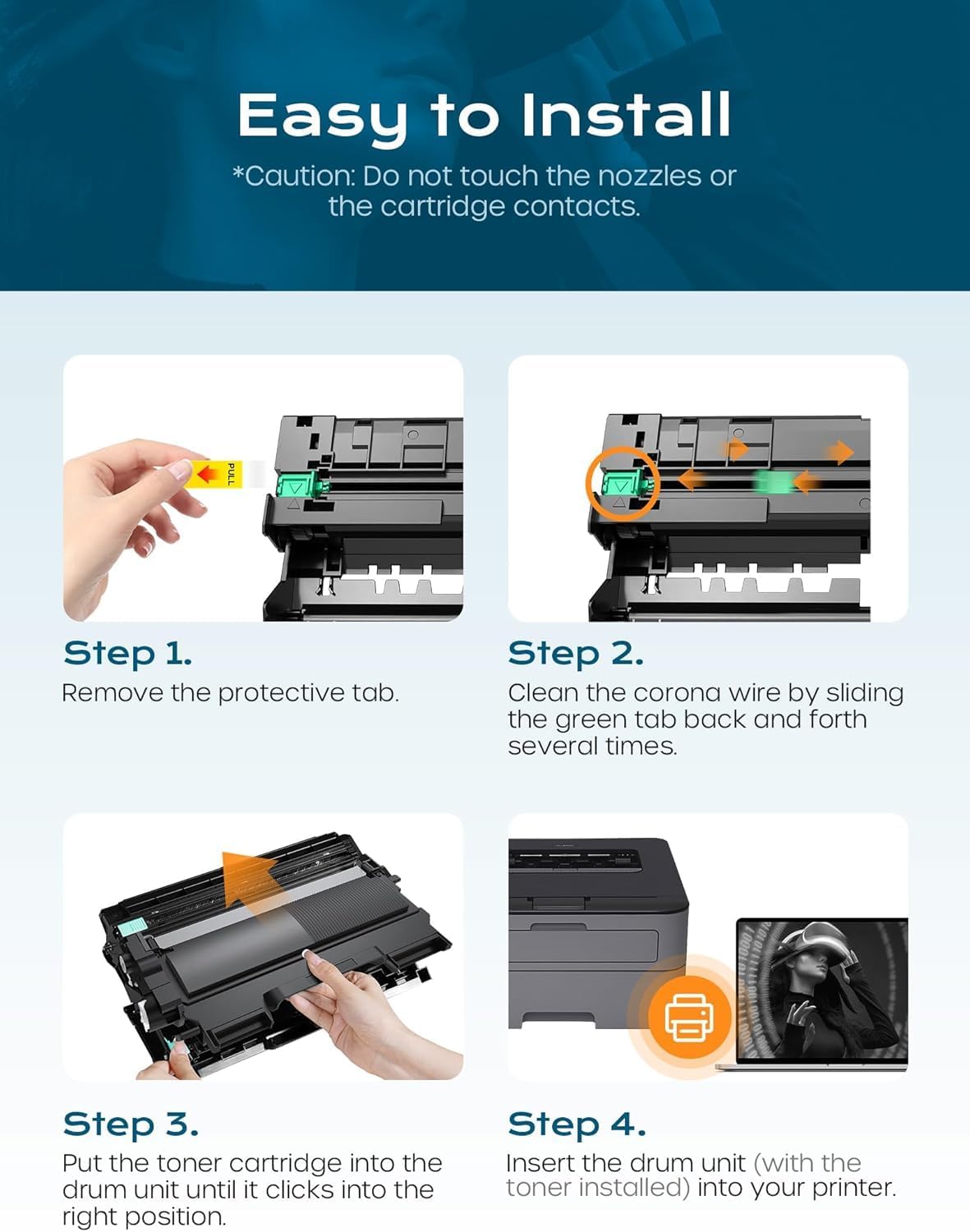 Easy to Install
*Caution: Do not touch the nozzles or the cartridge contacts.

PULL

Step 1.
Remove the protective tab.

Step 2.
Clean the corona wire by sliding the green tab back and forth several times.

Step 3.
Put the toner cartridge into the drum unit until it clicks into the right position.

Step 4.
Insert the drum unit (with the toner installed) into your printer.