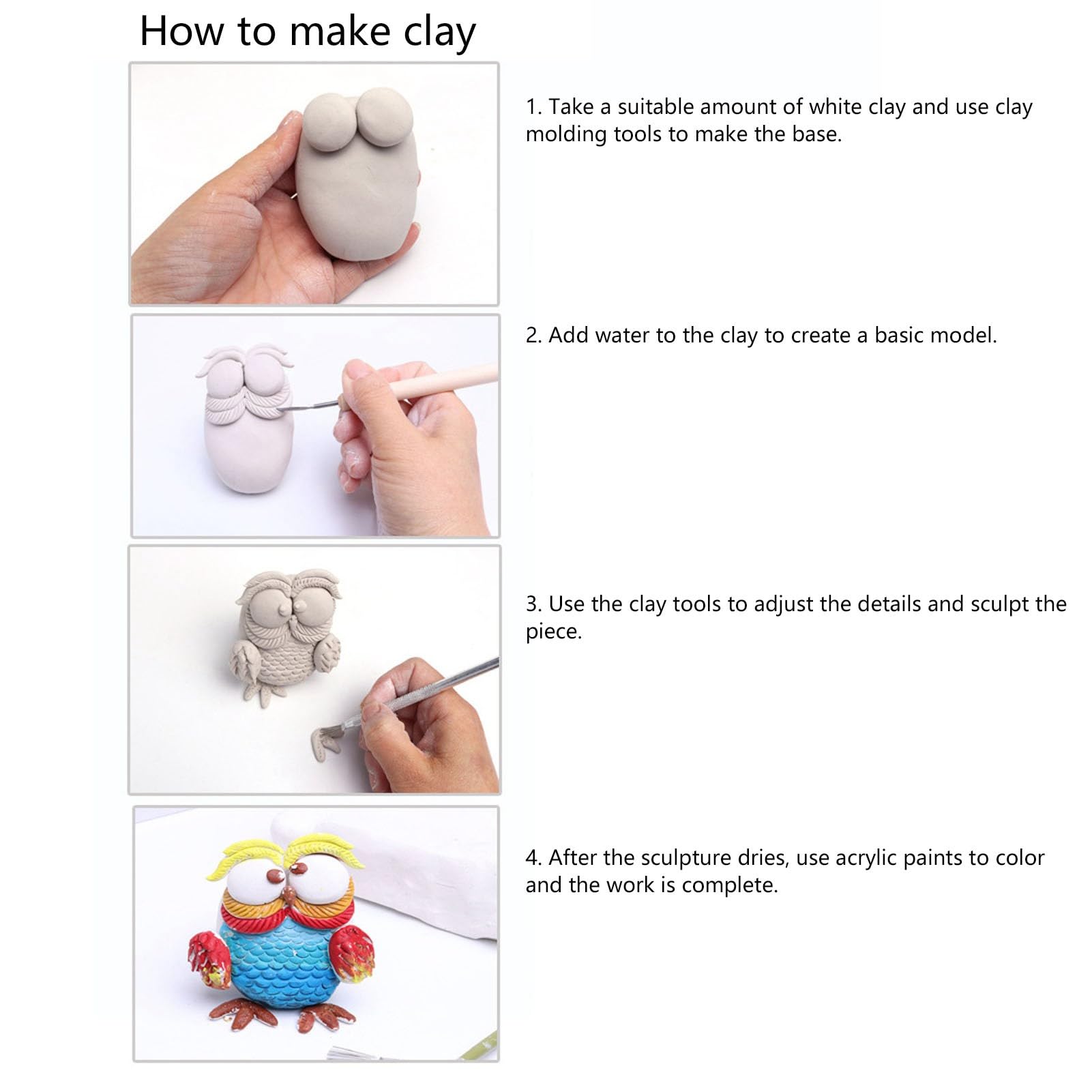 How to make clay

1. Take a suitable amount of white clay and use clay molding tools to make the base.

2. Add water to the clay to create a basic model.

3. Use the clay tools to adjust the details and sculpt the piece.

4. After the sculpture dries, use acrylic paints to color and the work is complete.