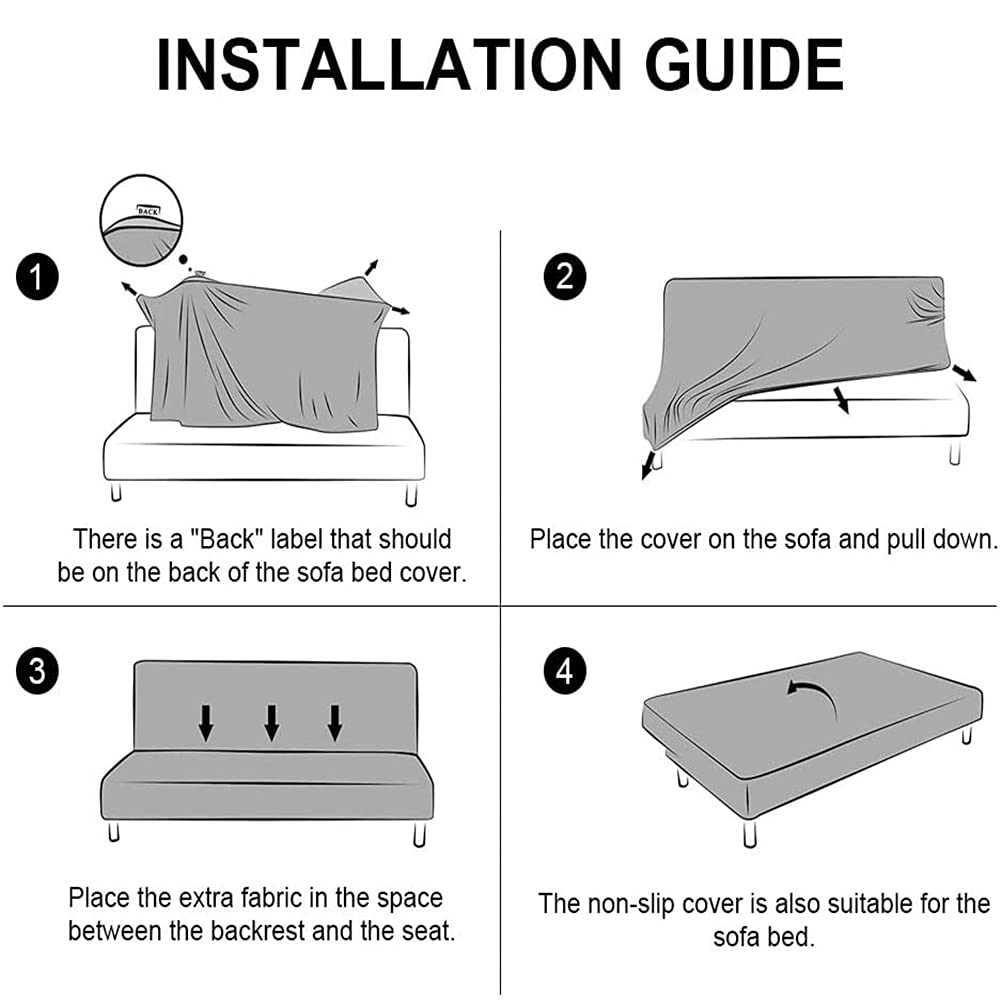 INSTALLATION GUIDE

1

BACK

There is a "Back" label that should be on the back of the sofa bed cover.

2

Place the cover on the sofa and pull down.

3

Place the extra fabric in the space between the backrest and the seat.

4

The non-slip cover is also suitable for the sofa bed.