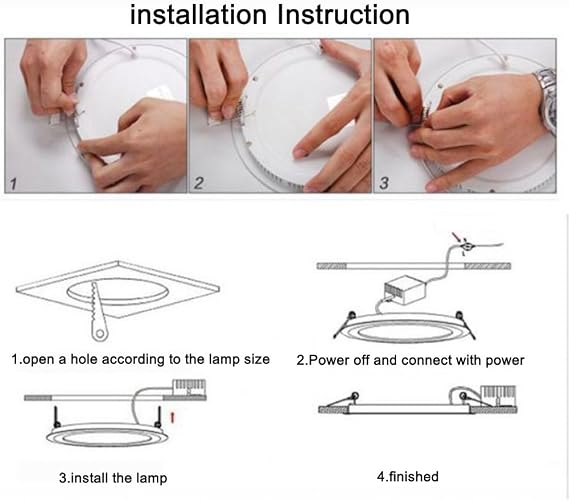 installation Instruction

1

2

3

1.open a hole according to the lamp size

2.Power off and connect with power

3.install the lamp

4.finished