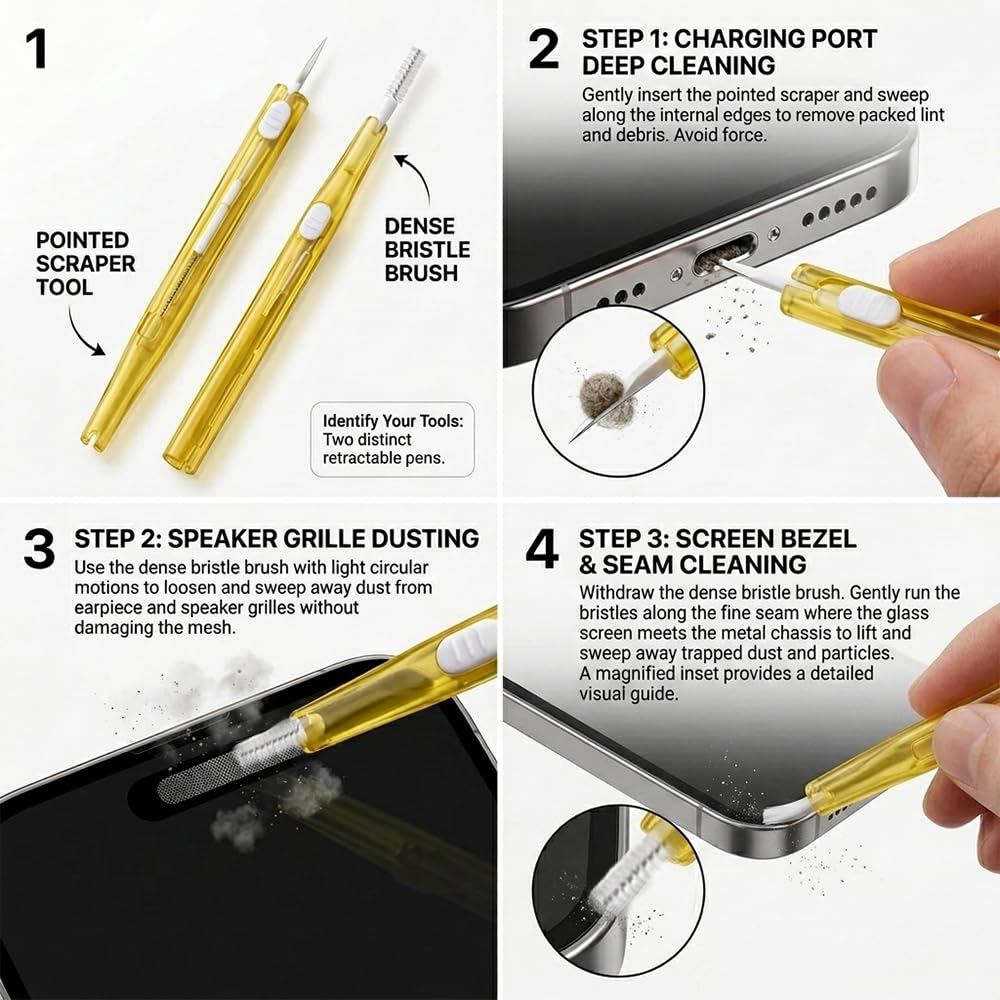 1

POINTED SCRAPER TOOL

DENSE BRISTLE BRUSH

Identify Your Tools: Two distinct retractable pens.

2 STEP 1: CHARGING PORT DEEP CLEANING

Gently insert the pointed scraper and sweep along the internal edges to remove packed lint and debris. Avoid force.

3 STEP 2: SPEAKER GRILLE DUSTING

Use the dense bristle brush with light circular motions to loosen and sweep away dust from earpiece and speaker grilles without damaging the mesh.

4 STEP 3: SCREEN BEZEL & SEAM CLEANING

Withdraw the dense bristle brush. Gently run the bristles along the fine seam where the glass screen meets the metal chassis to lift and sweep away trapped dust and particles. A magnified inset provides a detailed visual guide.