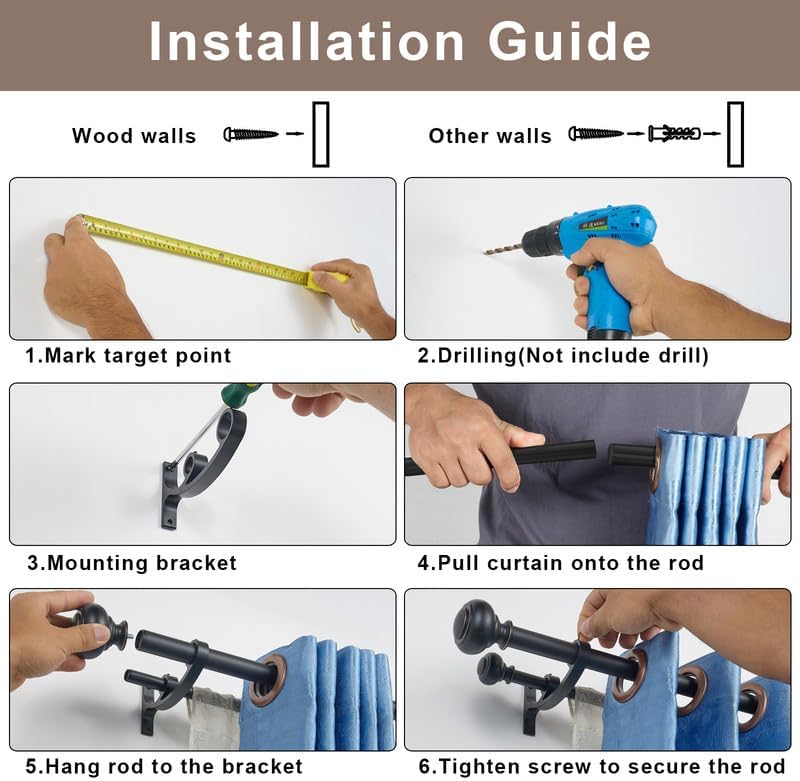 Installation Guide

Wood walls

Other walls

1.Mark target point

2.Drilling(Not include drill)

3.Mounting bracket

4.Pull curtain onto the rod

5.Hang rod to the bracket

6.Tighten screw to secure the rod