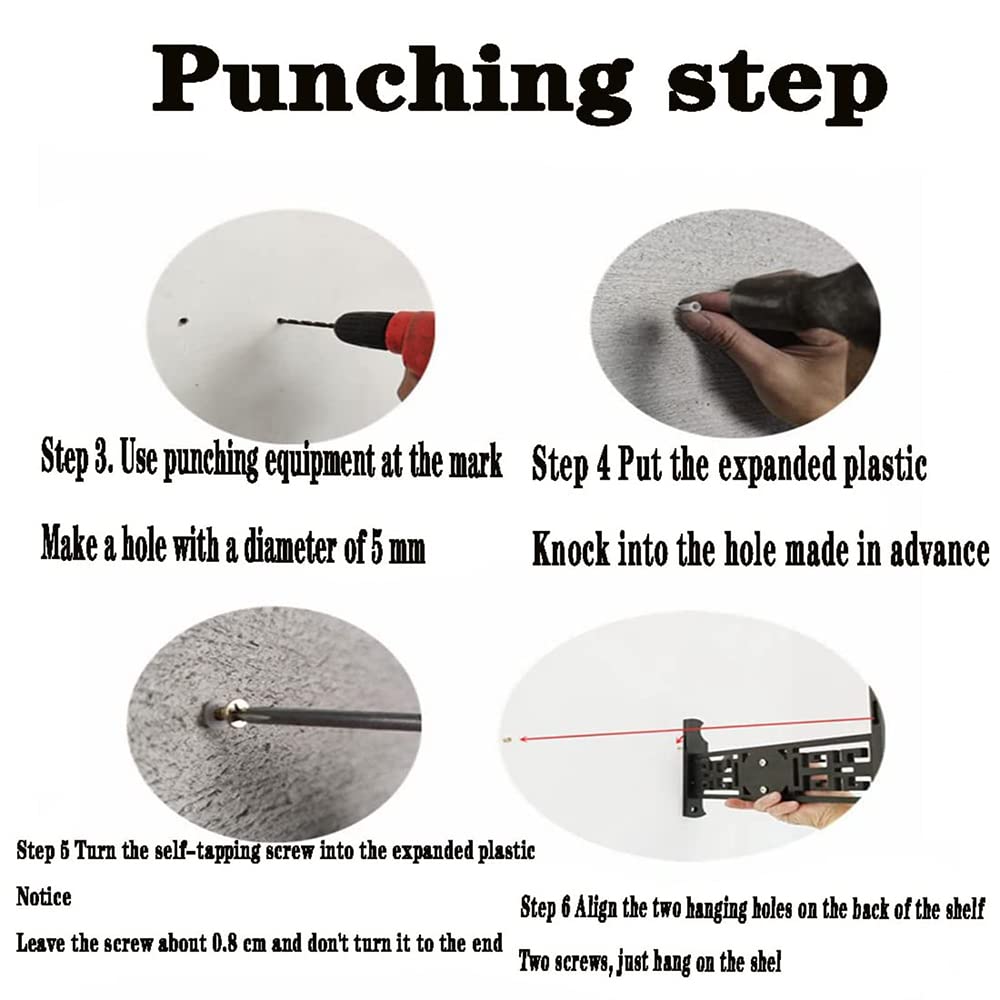 Punching step

Step 3. Use punching equipment at the mark

Make a hole with a diameter of 5 mm

Step 4 Put the expanded plastic

Knock into the hole made in advance

Step 5 Turn the self-tapping screw into the expanded plastic

Notice

Leave the screw about 0.8 cm and don't turn it to the end

Step 6 Align the two hanging holes on the back of the shelf

Two screws, just hang on the shel