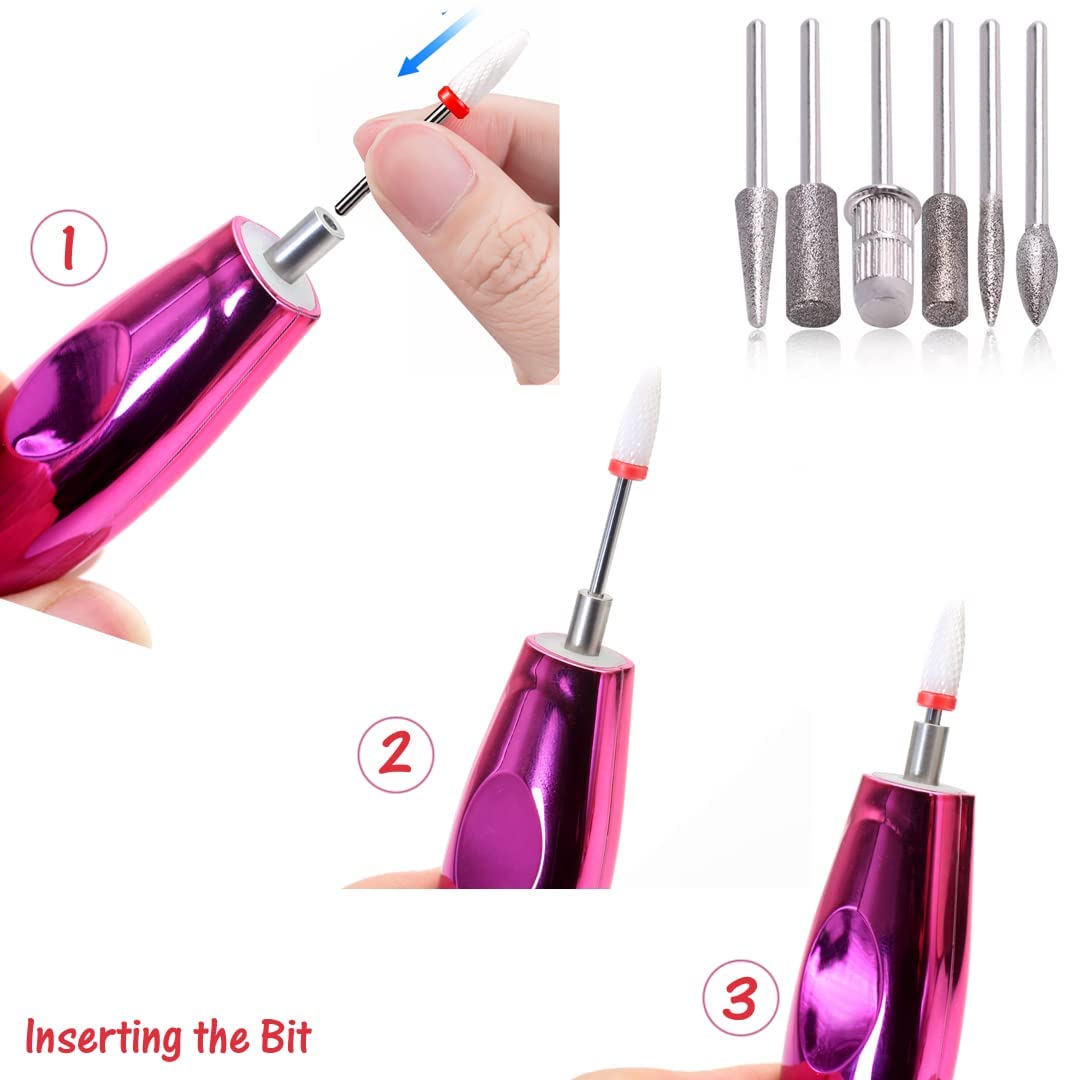 1

2

3

Inserting the Bit