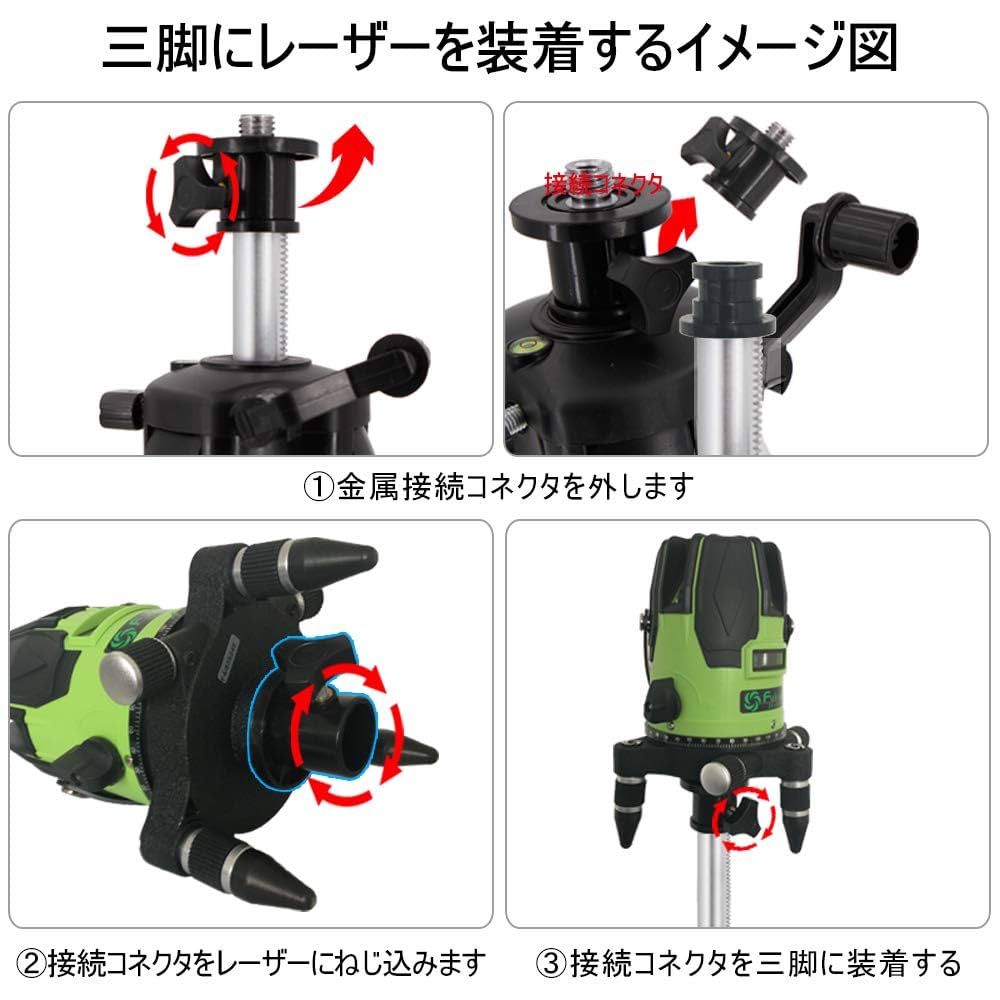 三脚にレーザーを装着するイメージ図

接続コネクタ

①金属接続コネクタを外します

②接続コネクタをレーザーにねじ込みます

③接続コネクタを三脚に装着する