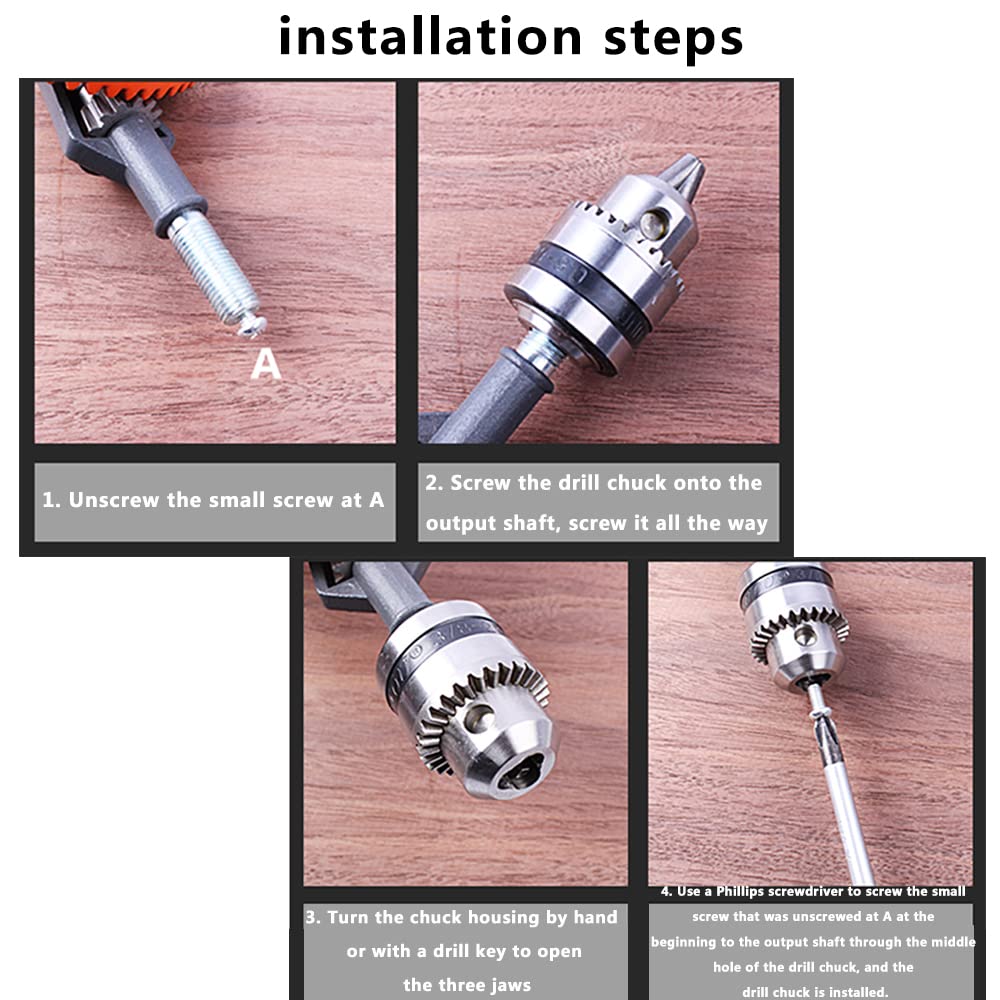 installation steps

A

1. Unscrew the small screw at A

2. Screw the drill chuck onto the output shaft, screw it all the way

3. Turn the chuck housing by hand or with a drill key to open the three jaws

4. Use a Phillips screwdriver to screw the small screw that was unscrewed at A at the beginning to the output shaft through the middle hole of the drill chuck, and the drill chuck is installed.