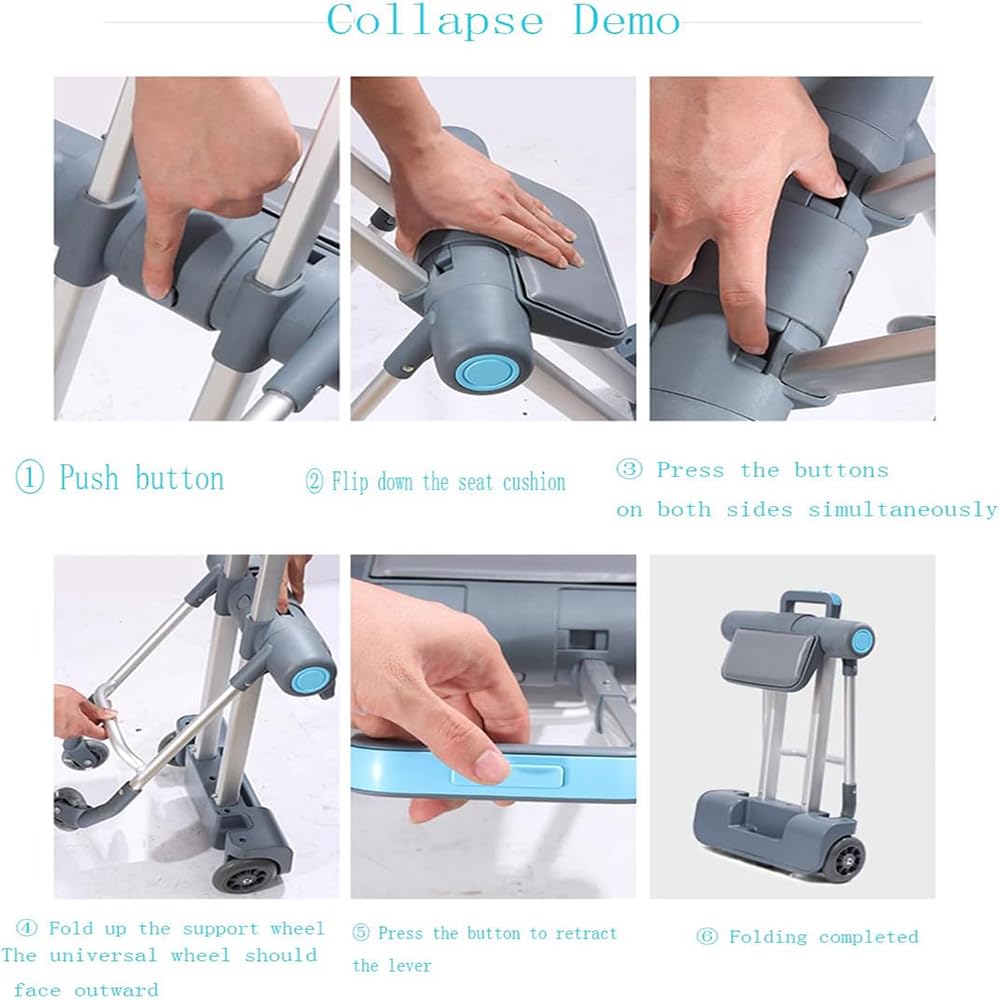 Collapse Demo

① Push button

② Flip down the seat cushion

③ Press the buttons on both sides simultaneously

④ Fold up the support wheel The universal wheel should face outward

⑤ Press the button to retract the lever

⑥ Folding completed