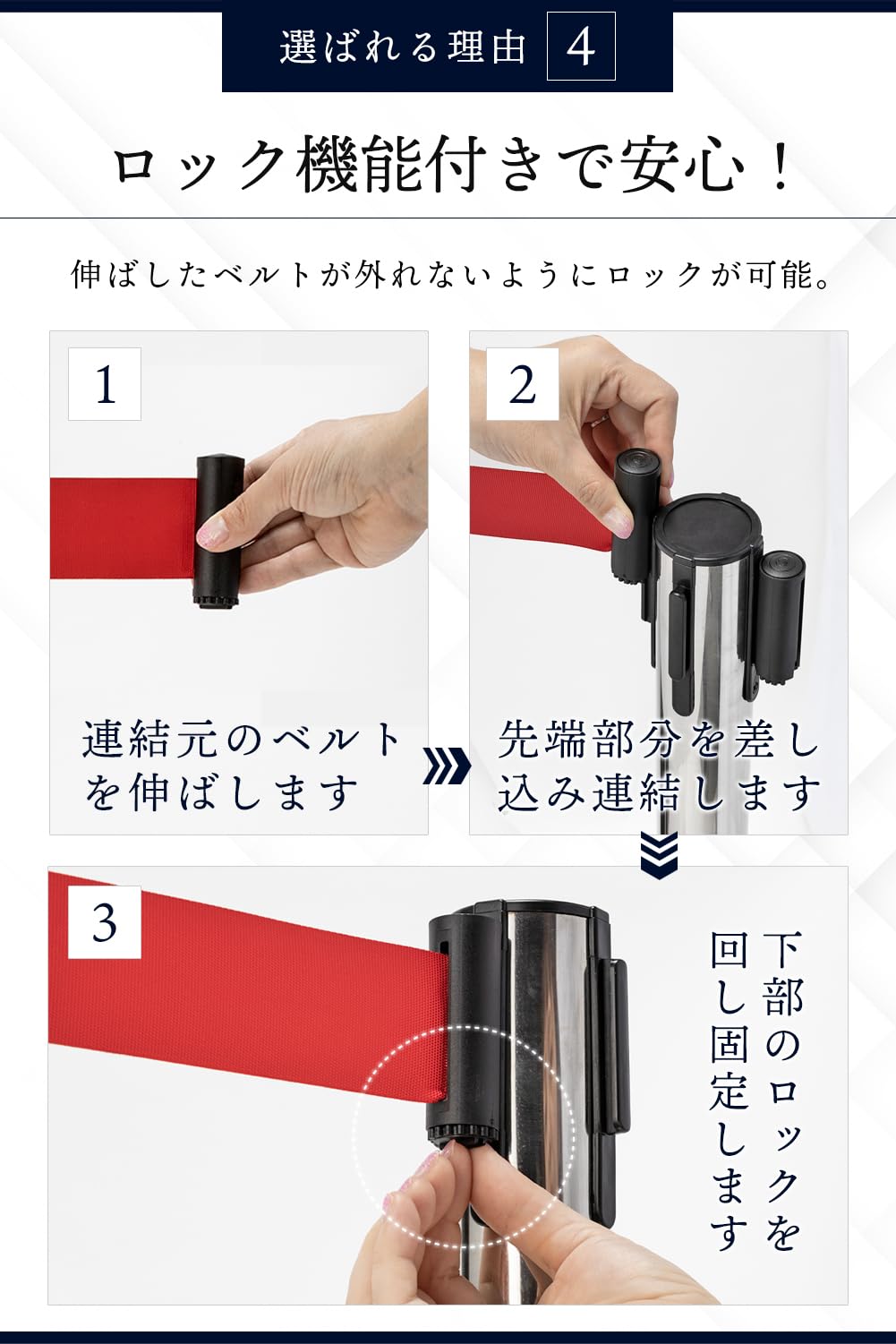 選ばれる理由 4

ロック機能付きで安心！

伸ばしたベルトが外れないようにロックが可能。

1

連結元のベルトを伸ばします

2

先端部分を差し込み連結します

3

下部のロックを回し固定します