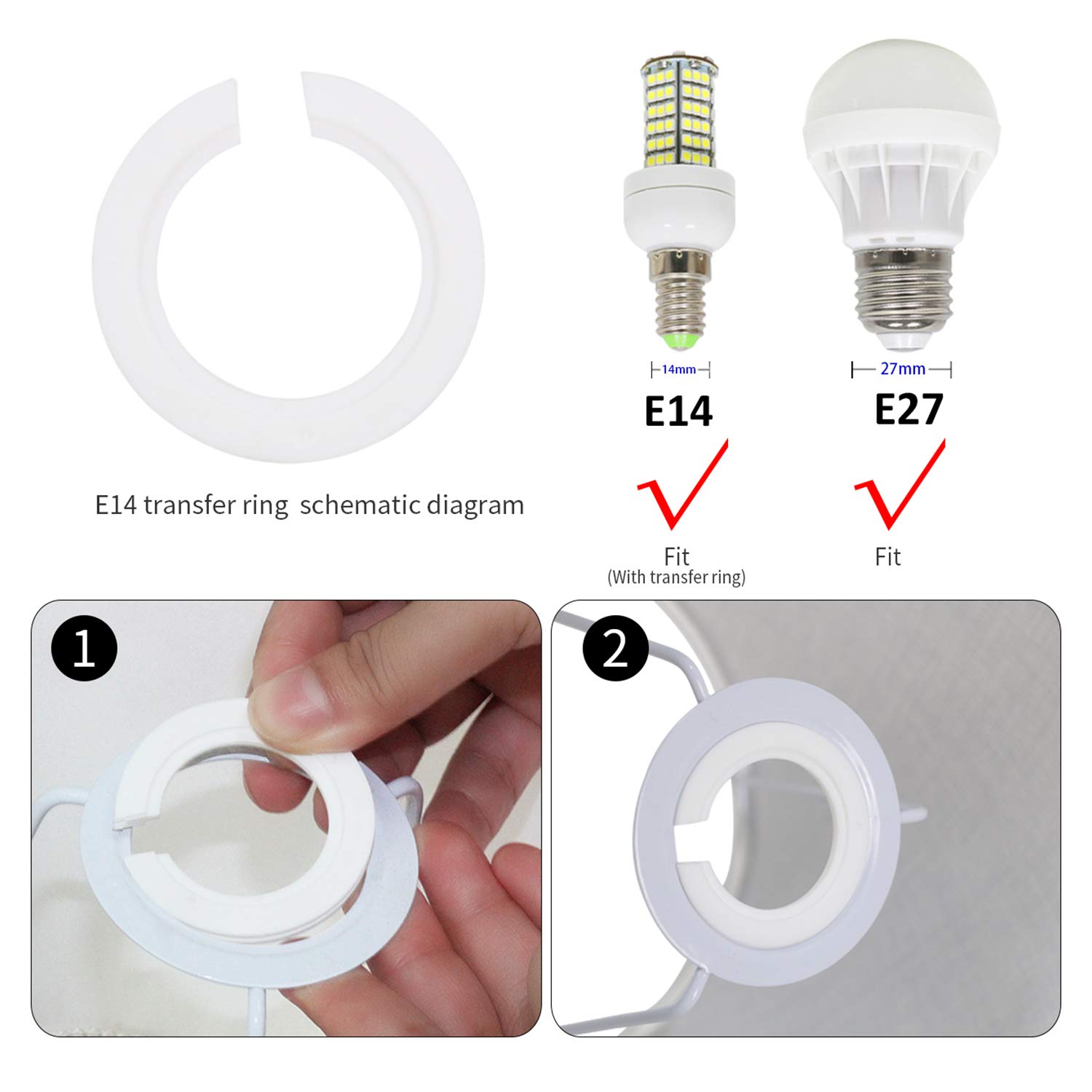 E14 transfer ring schematic diagram

14mm

E14

Fit
(With transfer ring)

27mm

E27

Fit

1

2