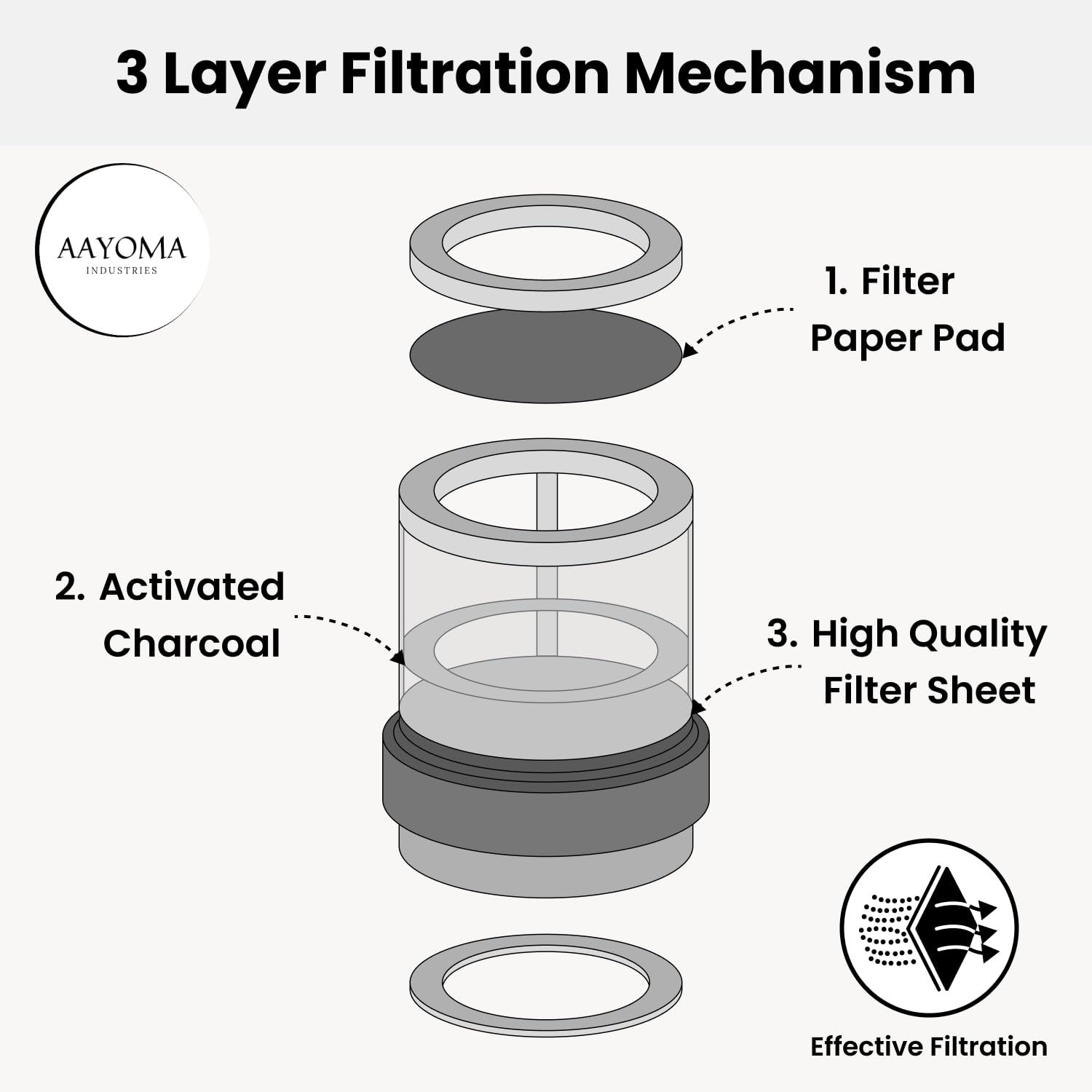 3 Layer Filtration Mechanism

AAYOMA
INDUSTRIES

1. Filter Paper Pad

2. Activated Charcoal

3. High Quality Filter Sheet

Effective Filtration