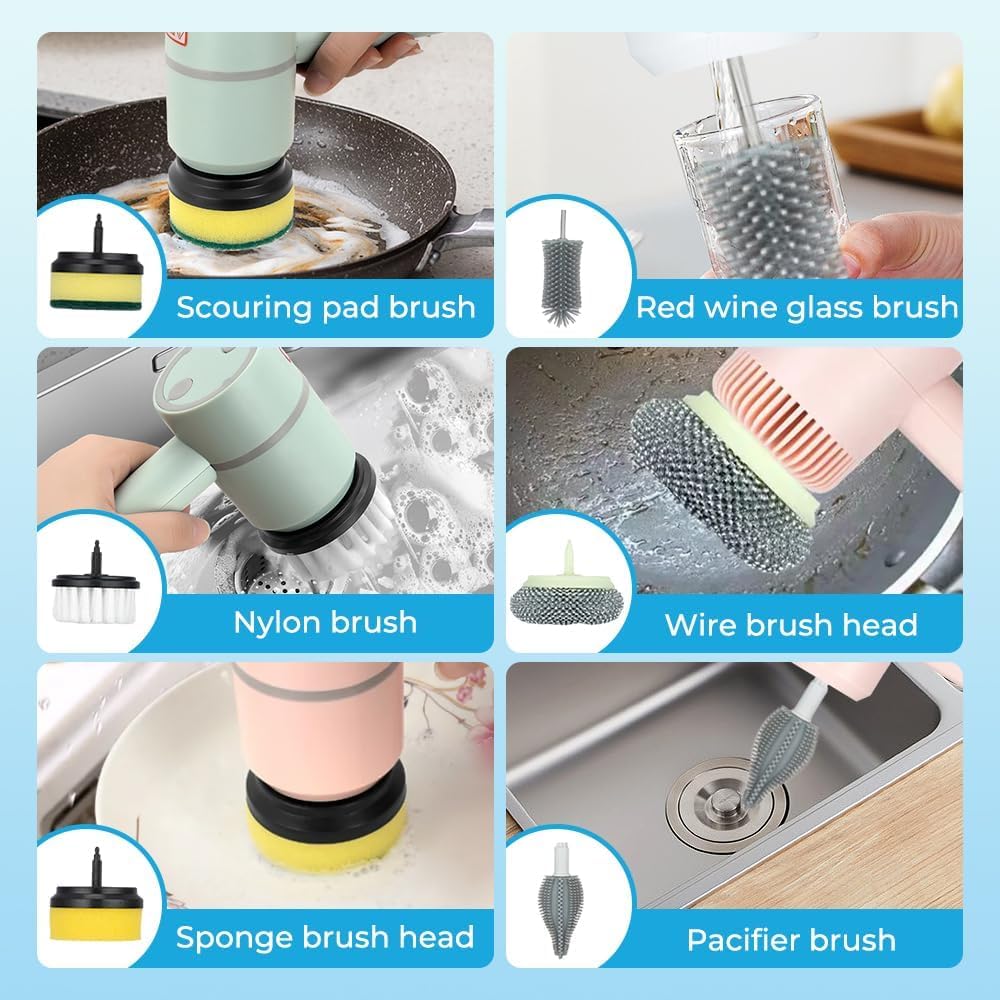 Scouring pad brush

Red wine glass brush

Nylon brush

Wire brush head

Sponge brush head

Pacifier brush