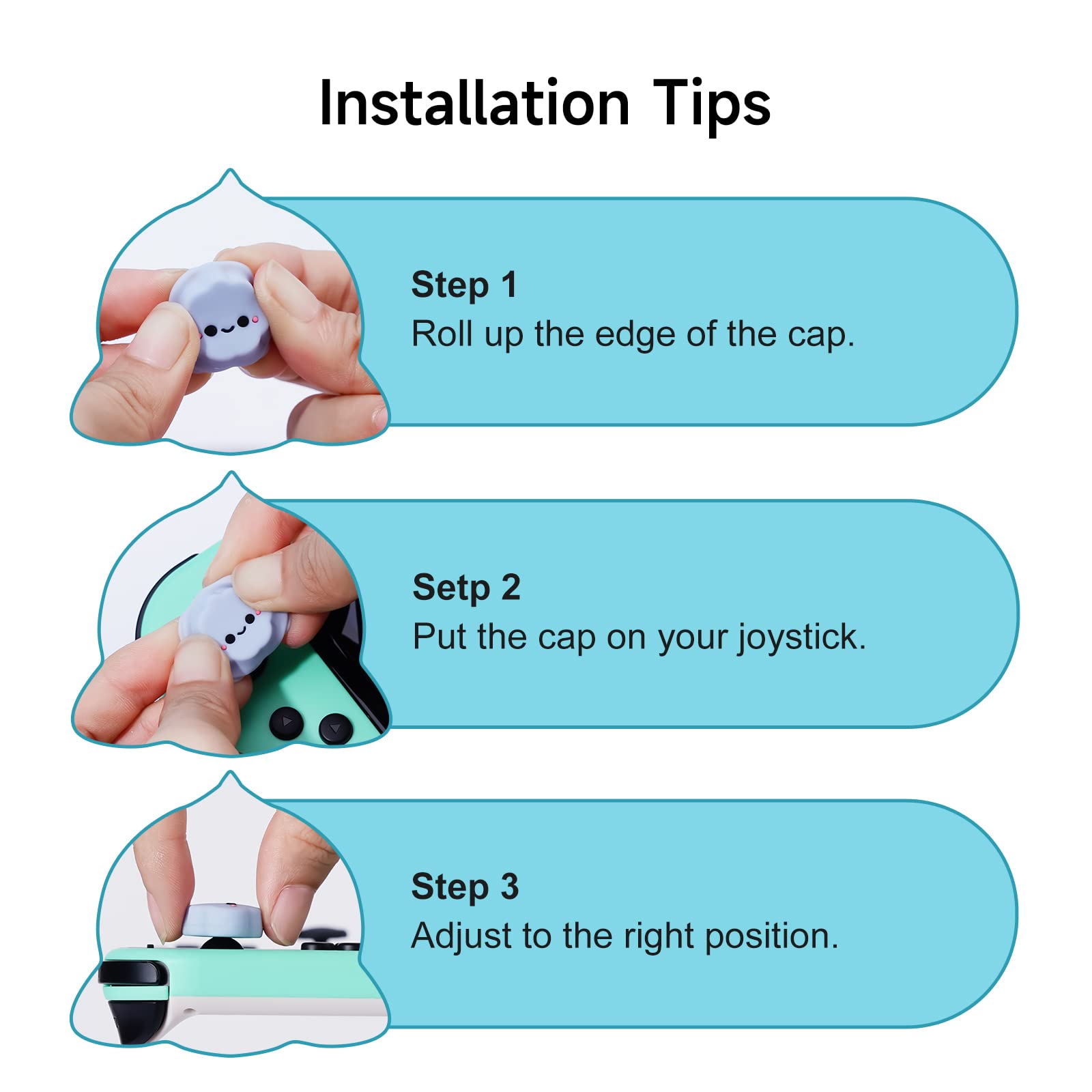 Installation Tips

Step 1
Roll up the edge of the cap.

Setp 2
Put the cap on your joystick.

Step 3
Adjust to the right position.