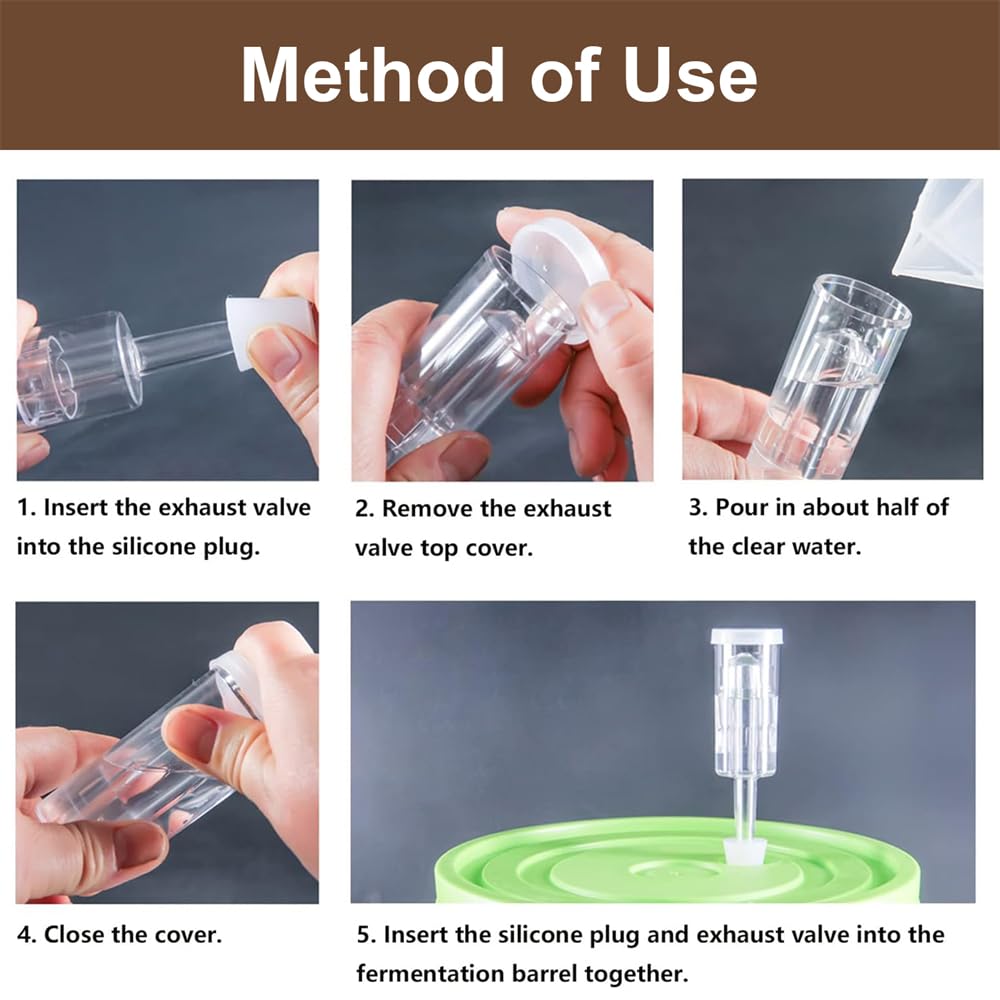 Method of Use

1. Insert the exhaust valve into the silicone plug.

2. Remove the exhaust valve top cover.

3. Pour in about half of the clear water.

4. Close the cover.

5. Insert the silicone plug and exhaust valve into the fermentation barrel together.