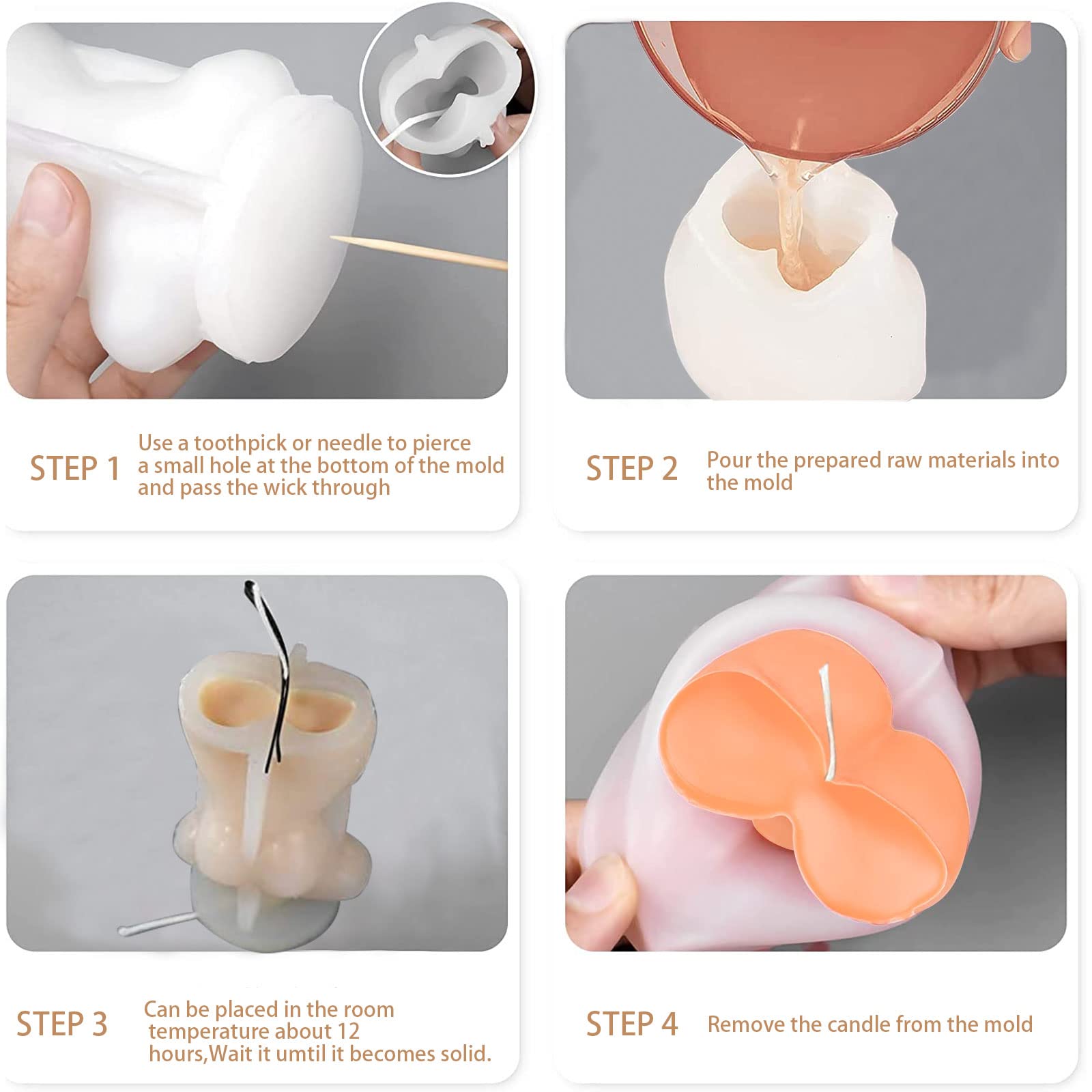 STEP 1 Use a toothpick or needle to pierce a small hole at the bottom of the mold and pass the wick through

STEP 2 Pour the prepared raw materials into the mold

STEP 3 Can be placed in the room temperature about 12 hours,Wait it umtil it becomes solid.

STEP 4 Remove the candle from the mold