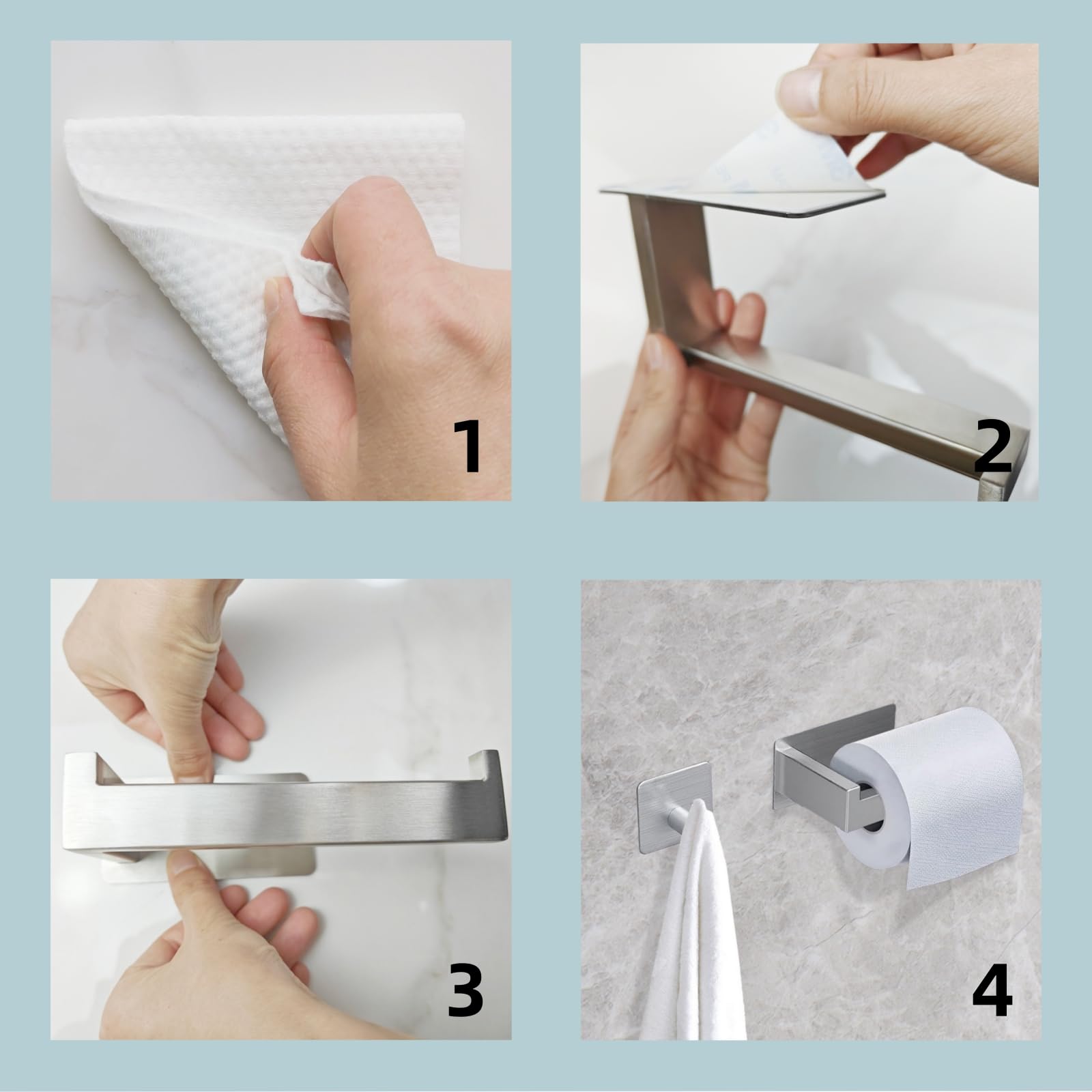 1

2

3

4