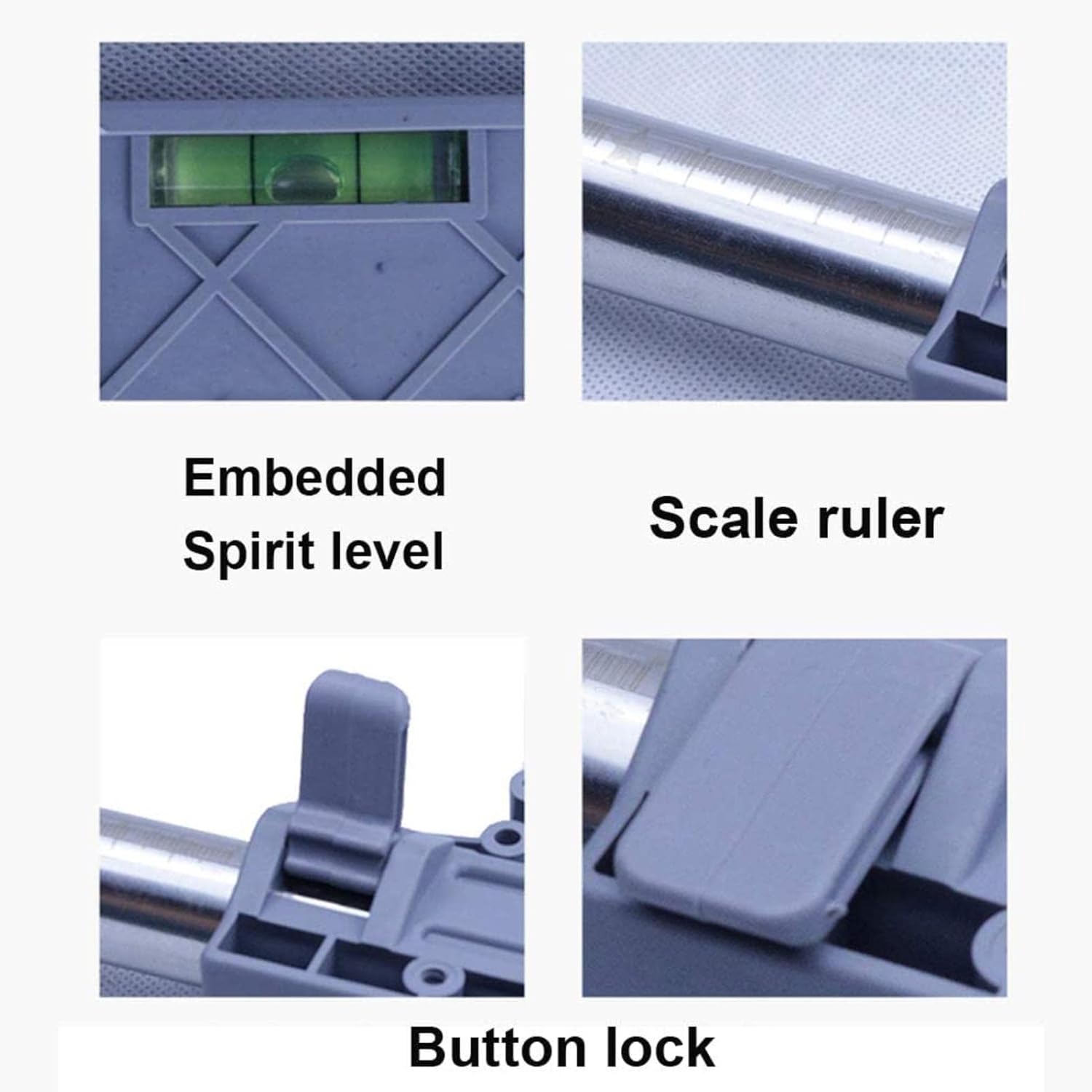 Embedded Spirit level

Scale ruler

Button lock