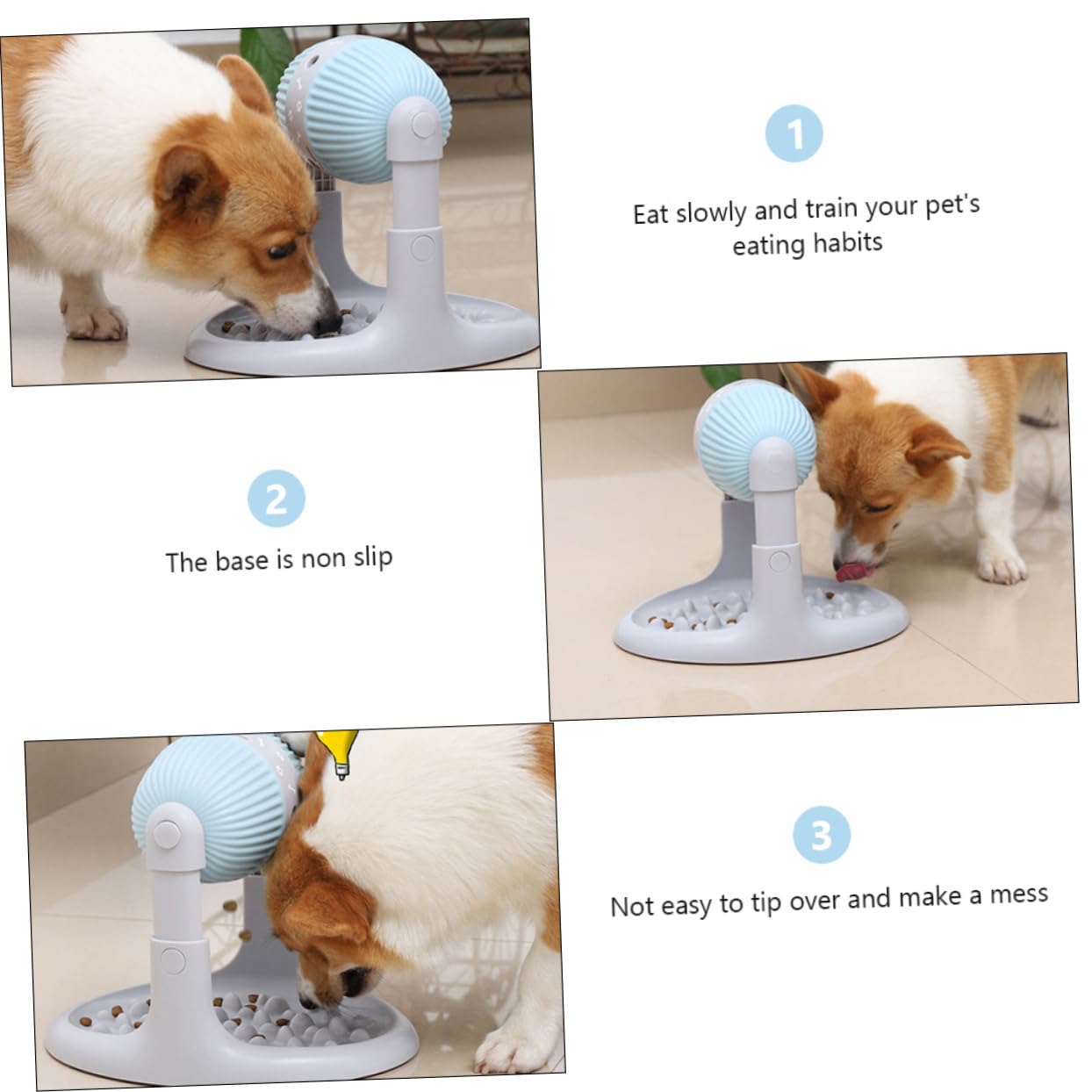 1

Eat slowly and train your pet's eating habits

2

The base is non slip

3

Not easy to tip over and make a mess