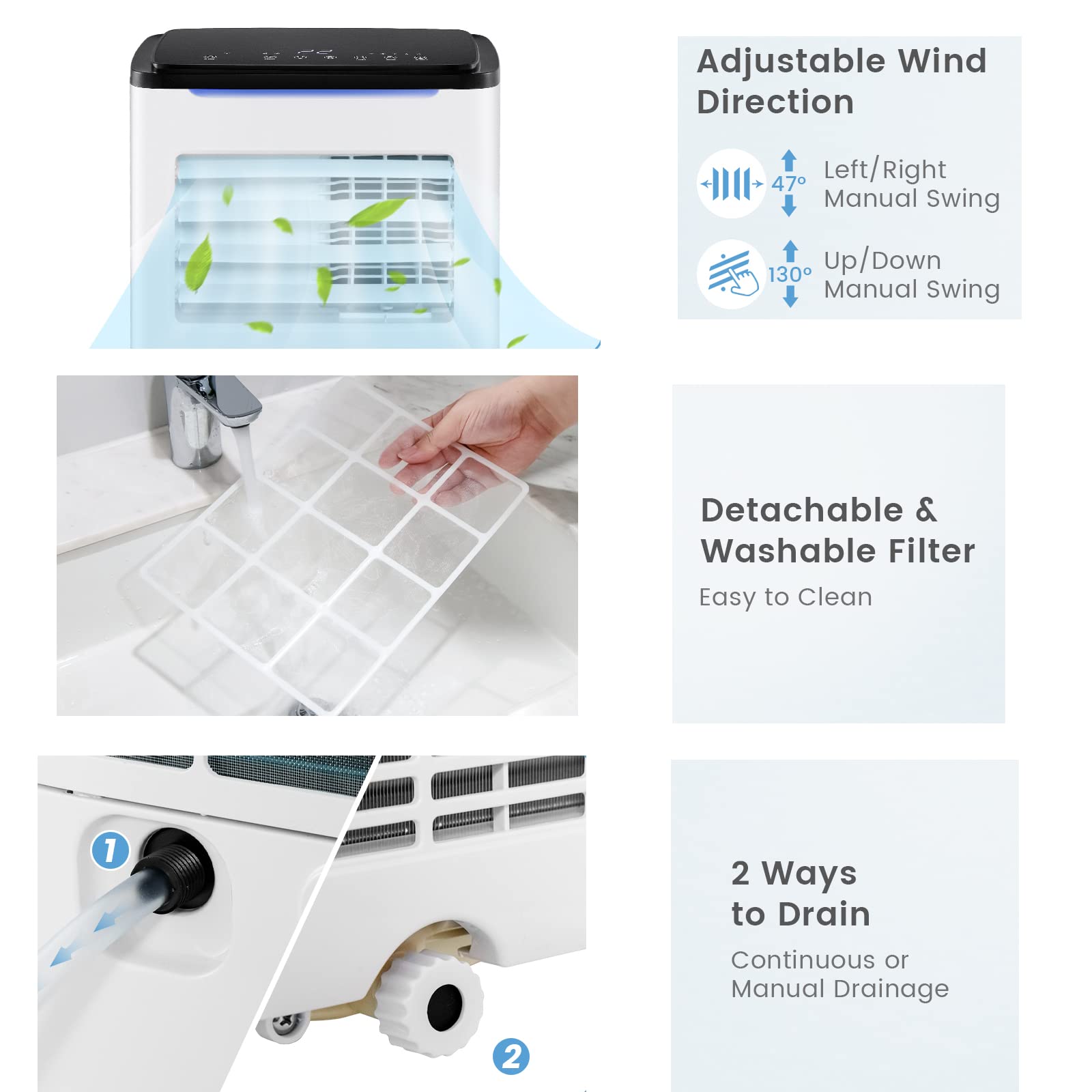 Adjustable Wind Direction

47°
Left/Right Manual Swing

130°
Up/Down Manual Swing

Detachable & Washable Filter

Easy to Clean

1

2

2 Ways to Drain

Continuous or Manual Drainage