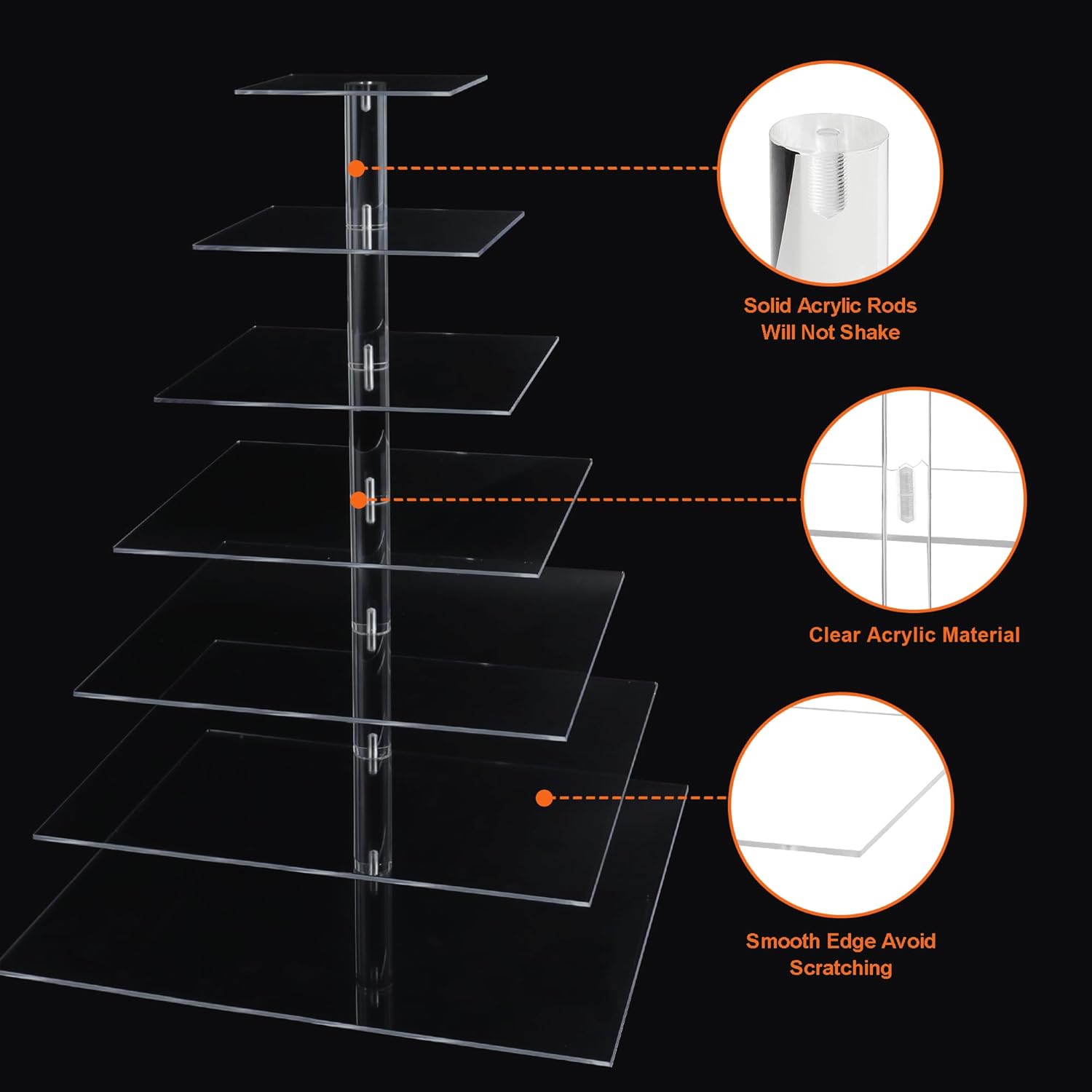 Solid Acrylic Rods Will Not Shake

Clear Acrylic Material

Smooth Edge Avoid Scratching