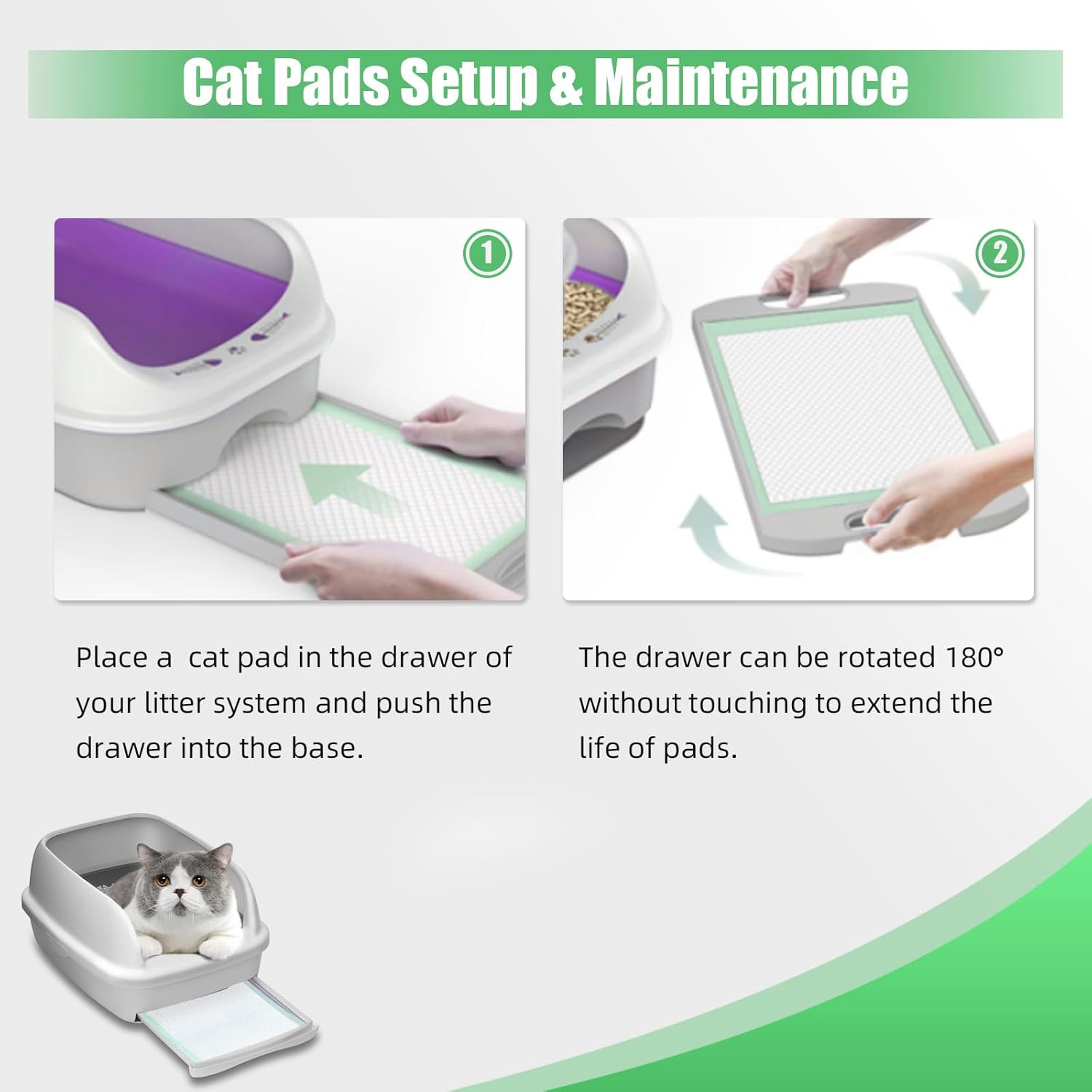 Cat Pads Setup & Maintenance

1

2

Place a  cat pad in the drawer of your litter system and push the drawer into the base.

The drawer can be rotated 180° without touching to extend the life of pads.