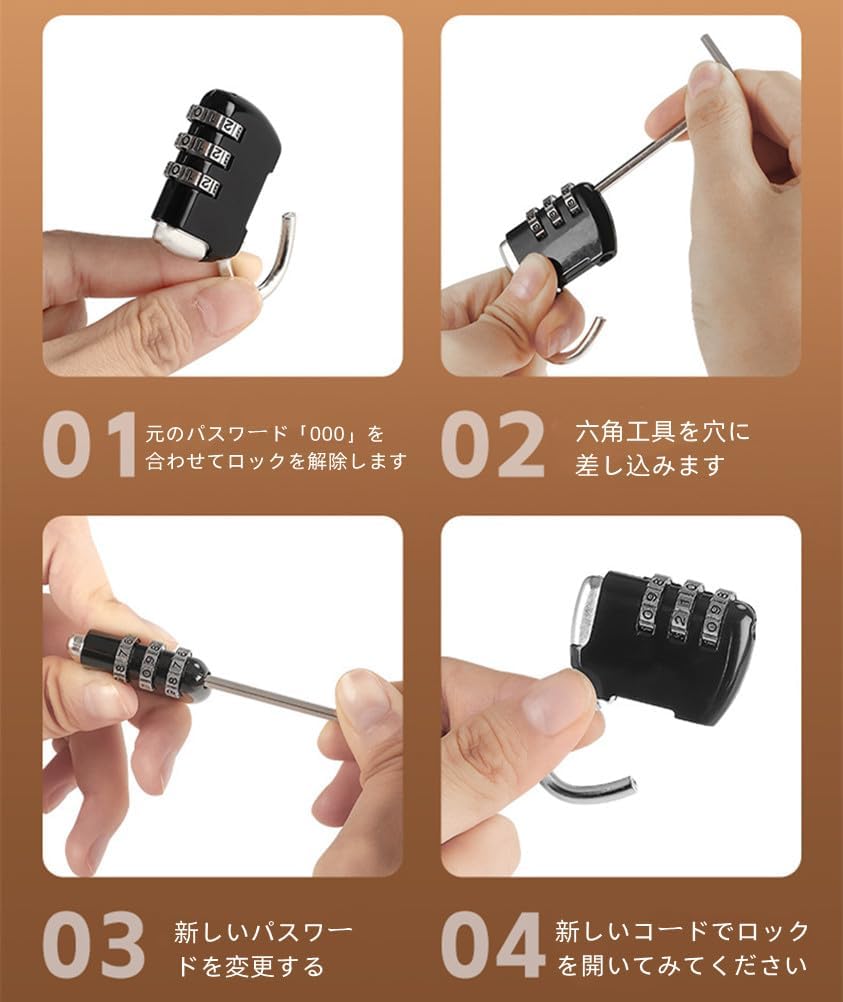 01 元のパスワード「000」を合わせてロックを解除します

02 六角工具を穴に差し込みます

03 新しいパスワードを変更する

04 新しいコードでロックを開いてみてください