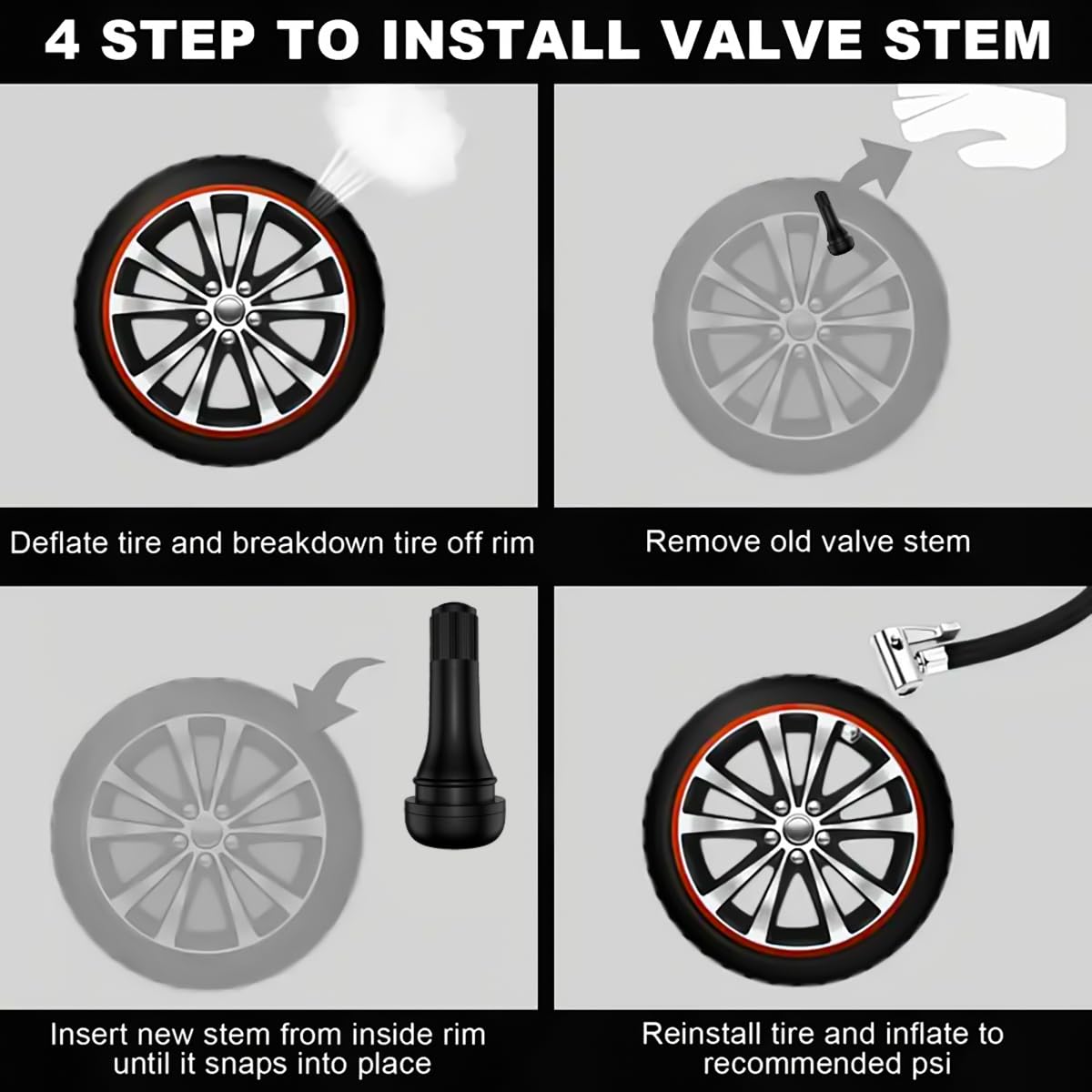 4 STEP TO INSTALL VALVE STEM

Deflate tire and breakdown tire off rim

Remove old valve stem

Insert new stem from inside rim until it snaps into place

Reinstall tire and inflate to recommended psi