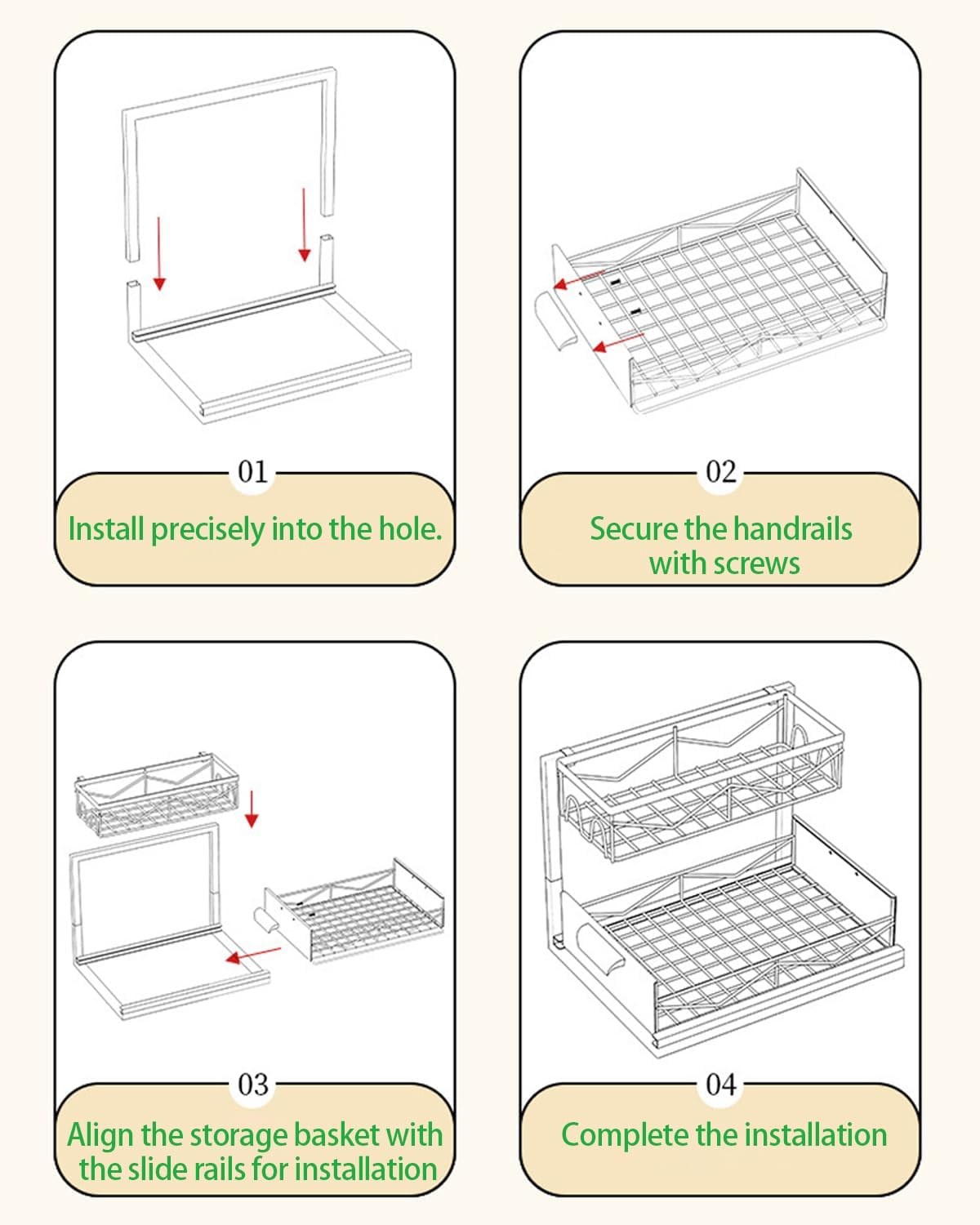 01

Install precisely into the hole.

02

Secure the handrails with screws

03

Align the storage basket with the slide rails for installation

04

Complete the installation