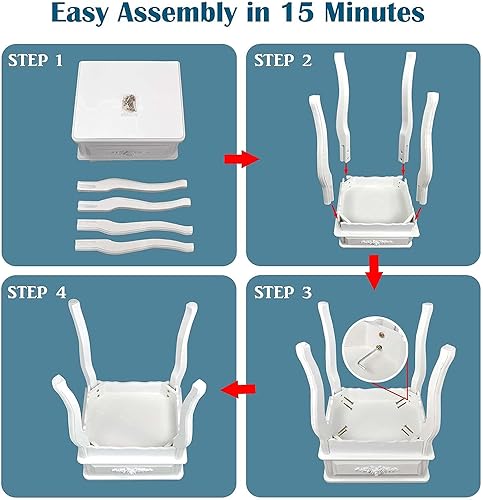 Easy Assembly in 15 Minutes

STEP 1

STEP 2

STEP 4

STEP 3