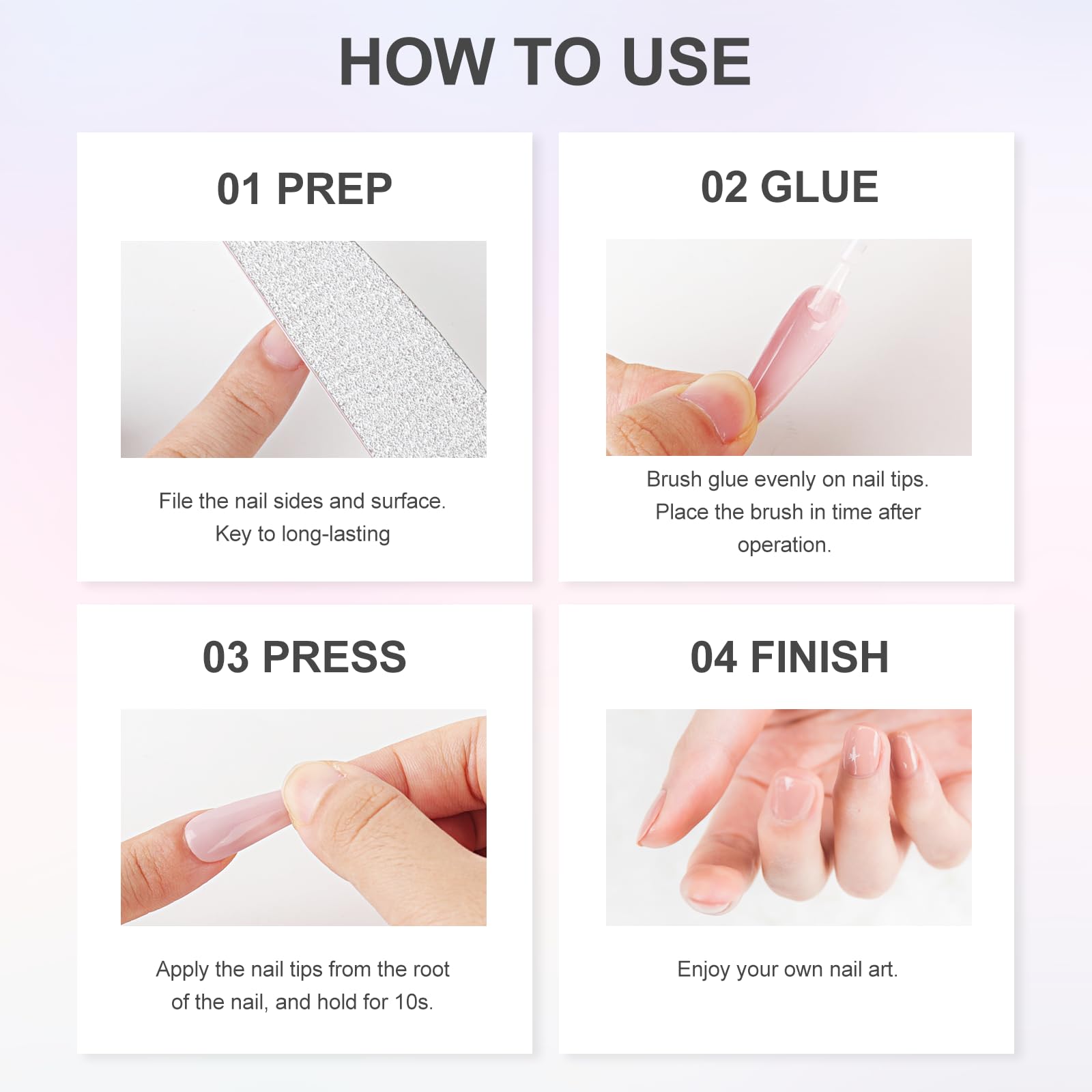 HOW TO USE

01 PREP

File the nail sides and surface. Key to long-lasting

02 GLUE

Brush glue evenly on nail tips. Place the brush in time after operation.

03 PRESS

Apply the nail tips from the root of the nail, and hold for 10s.

04 FINISH

Enjoy your own nail art.