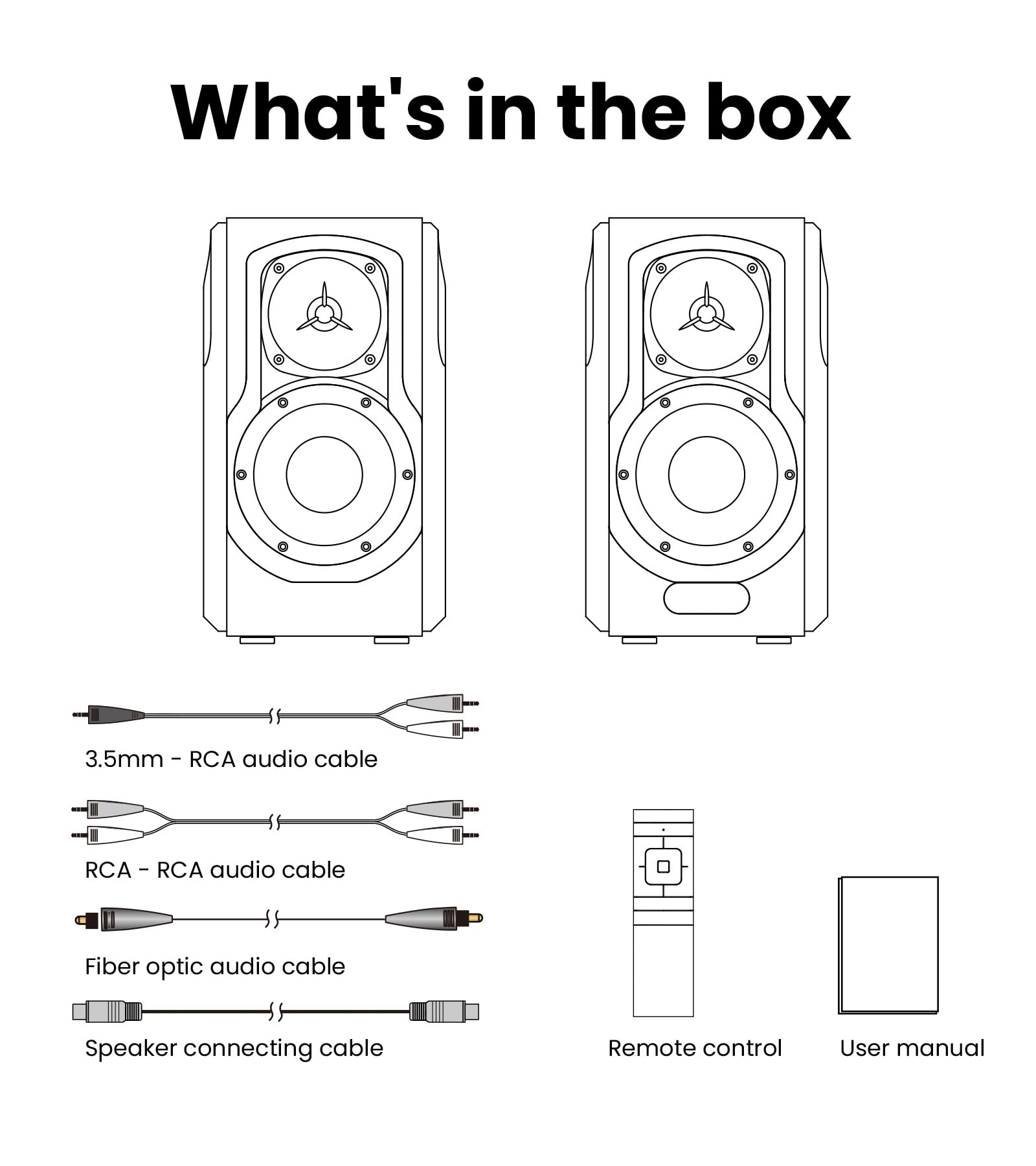 What's in the box

3.5mm - RCA audio cable

RCA - RCA audio cable

Fiber optic audio cable

Speaker connecting cable

Remote control

User manual