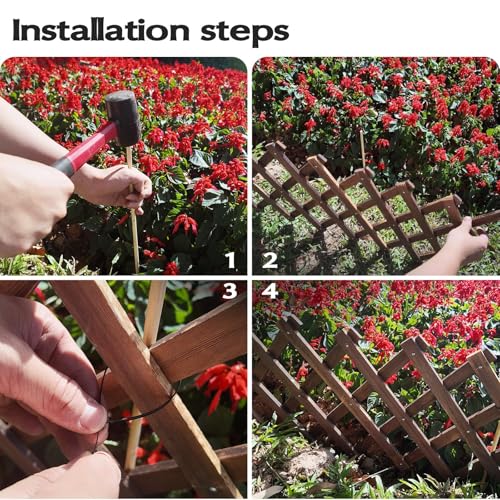 Installation steps

1

2

3

4