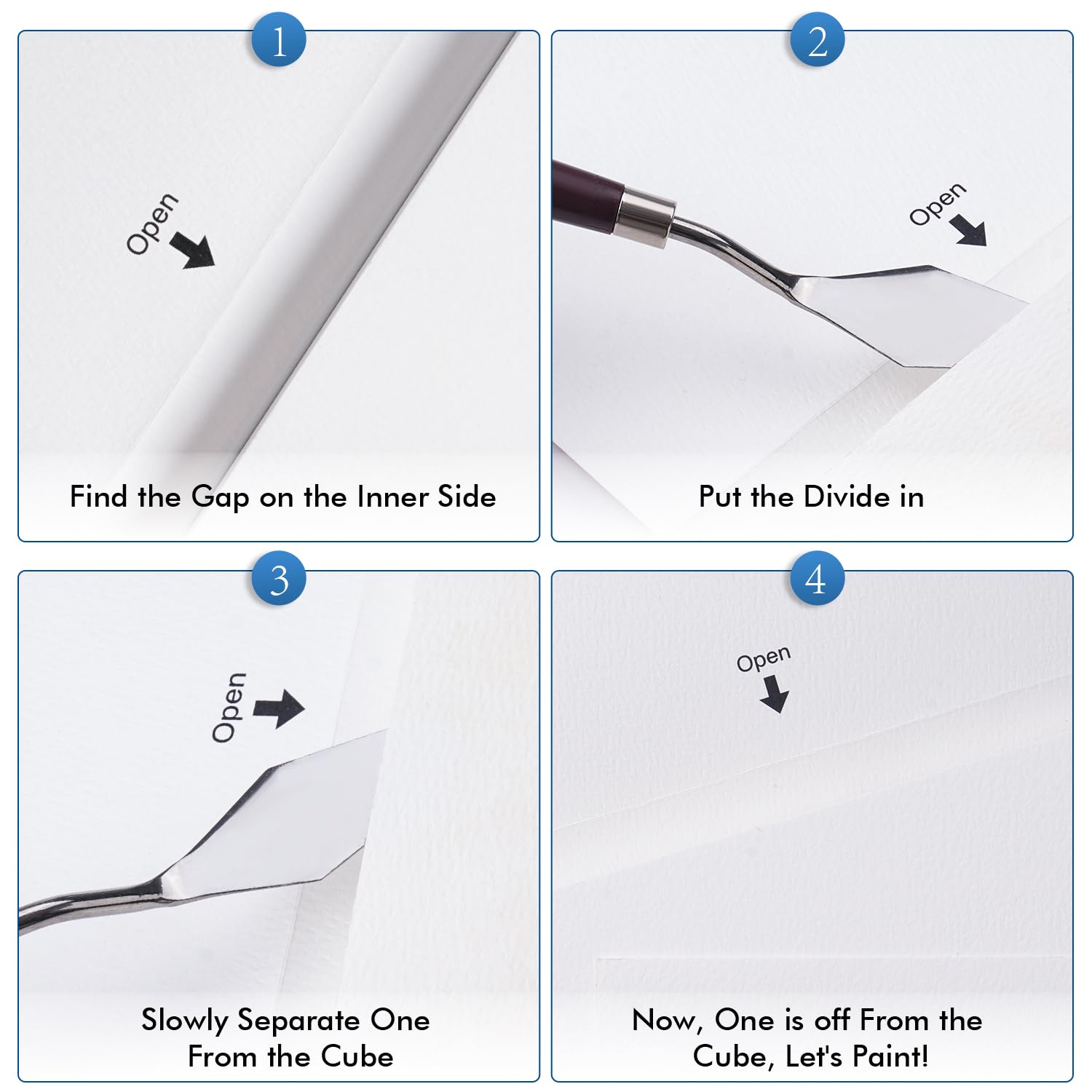 1

Open

Find the Gap on the Inner Side

2

Open

Put the Divide in

3

Open

Slowly Separate One From the Cube

4

Open

Now, One is off From the Cube, Let's Paint!